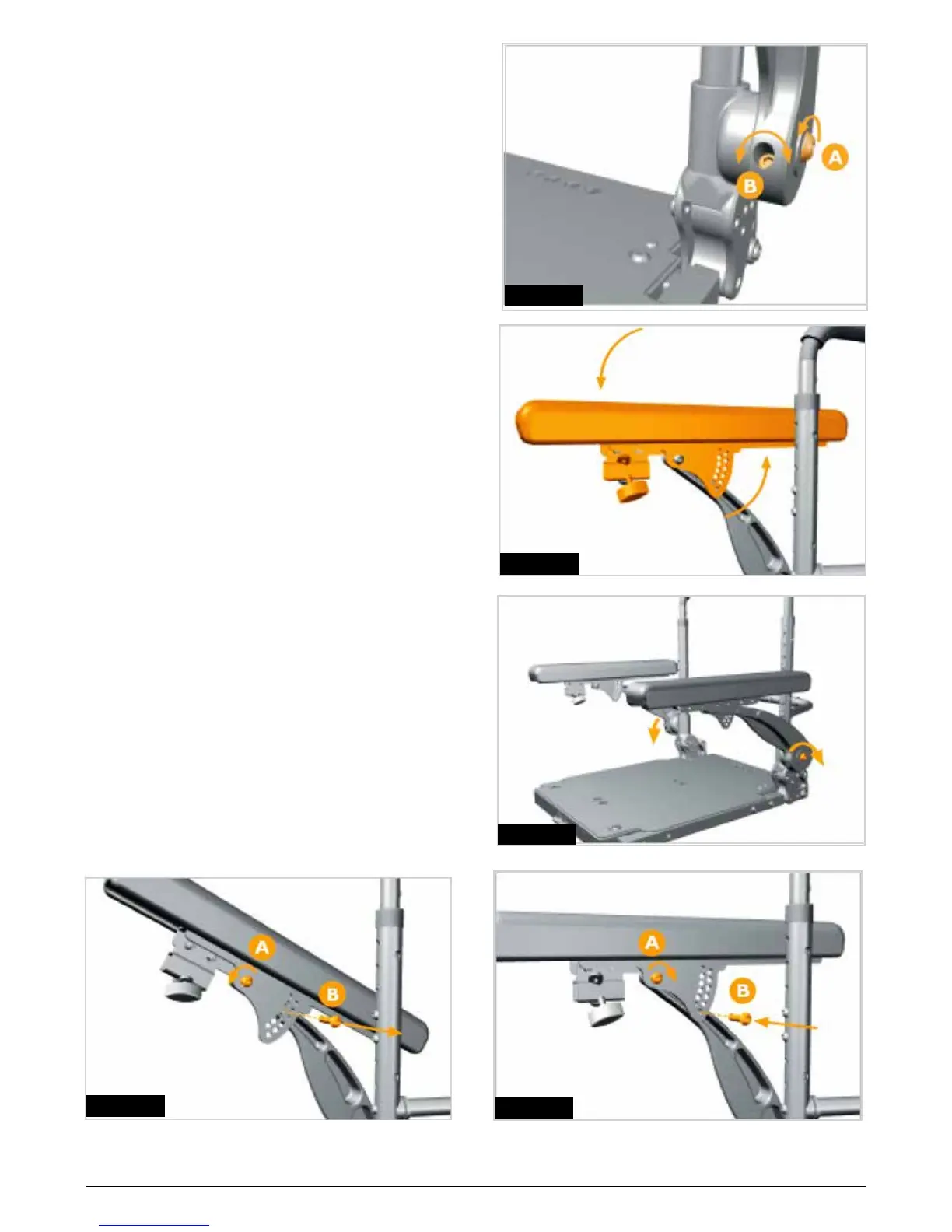 A
B

A
B

A
B