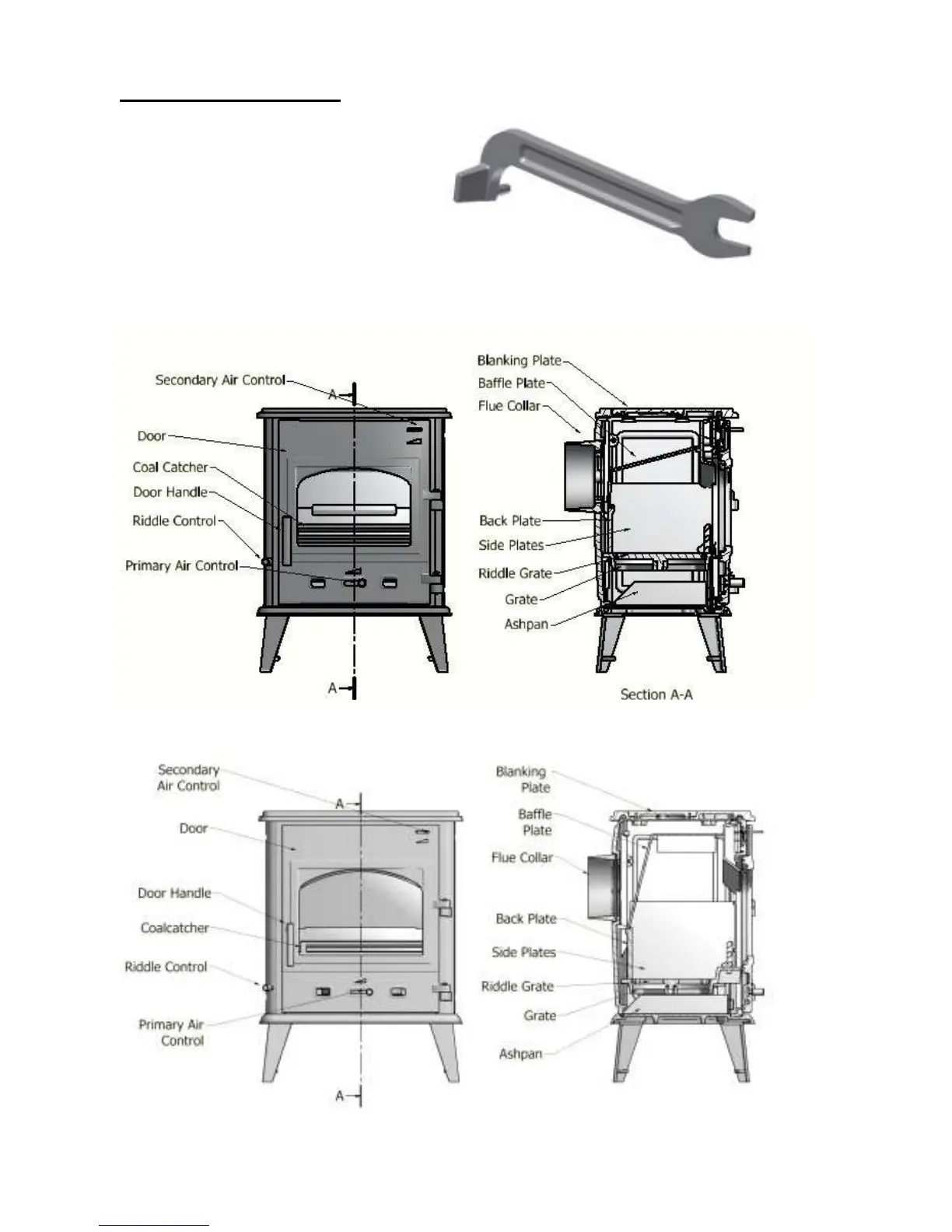 Secondary Air Control
A
Door
Coal Catcher
Door Handle
Riddle Control
Primary Air Control
A

Blanking Plate
Baffle Plate
Flue Collar
Back Plate
Side Plates
Riddle Grate
Grate
Ashpan
Section A-A

Secondary Air Control
A
Door
Door Handle
Coalcatcher
Riddle Control
Primary Air Control
A

Blanking Plate
Baffle Plate
Flue Collar
Back Plate
Side Plates
Riddle Grate
Grate
Ashpan