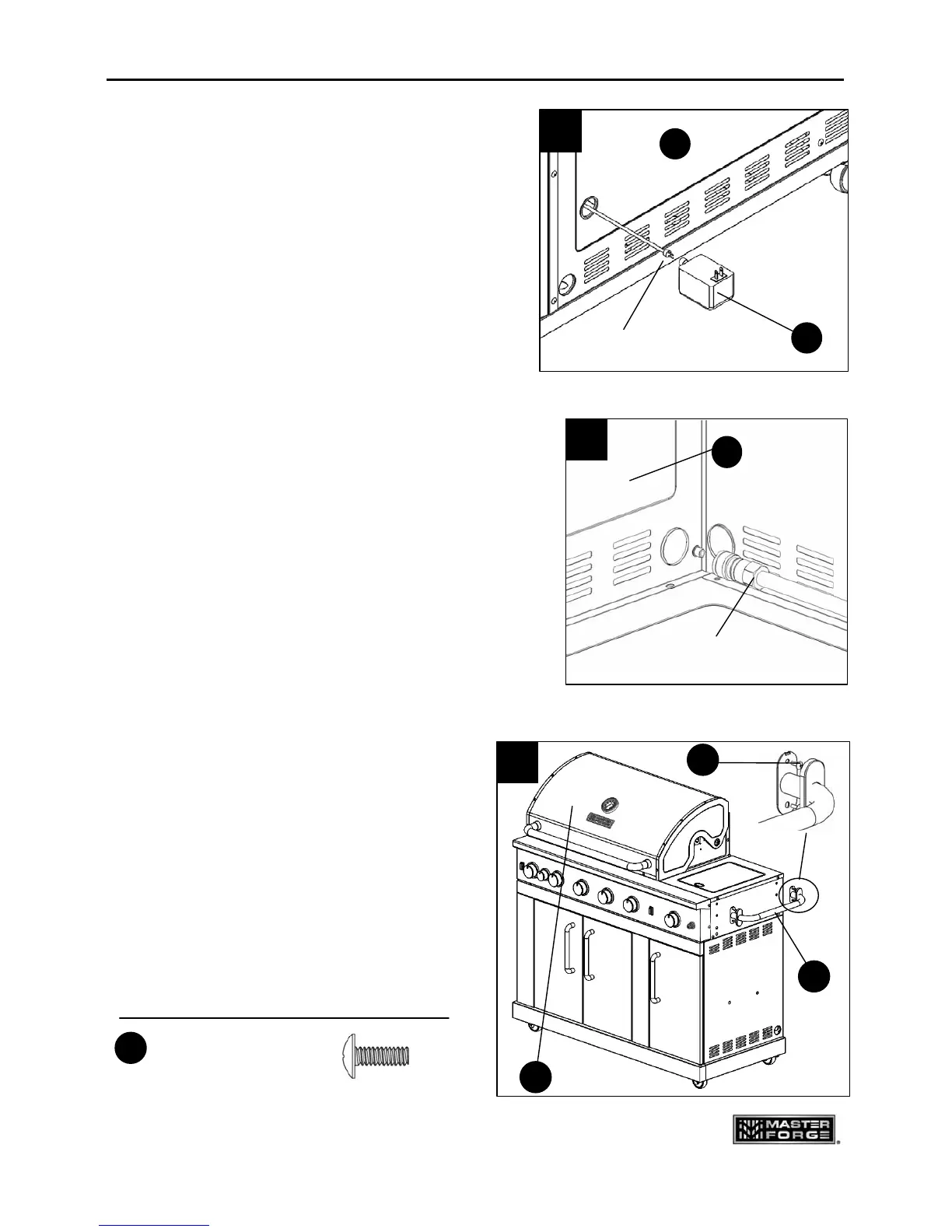 MASTER FORGE