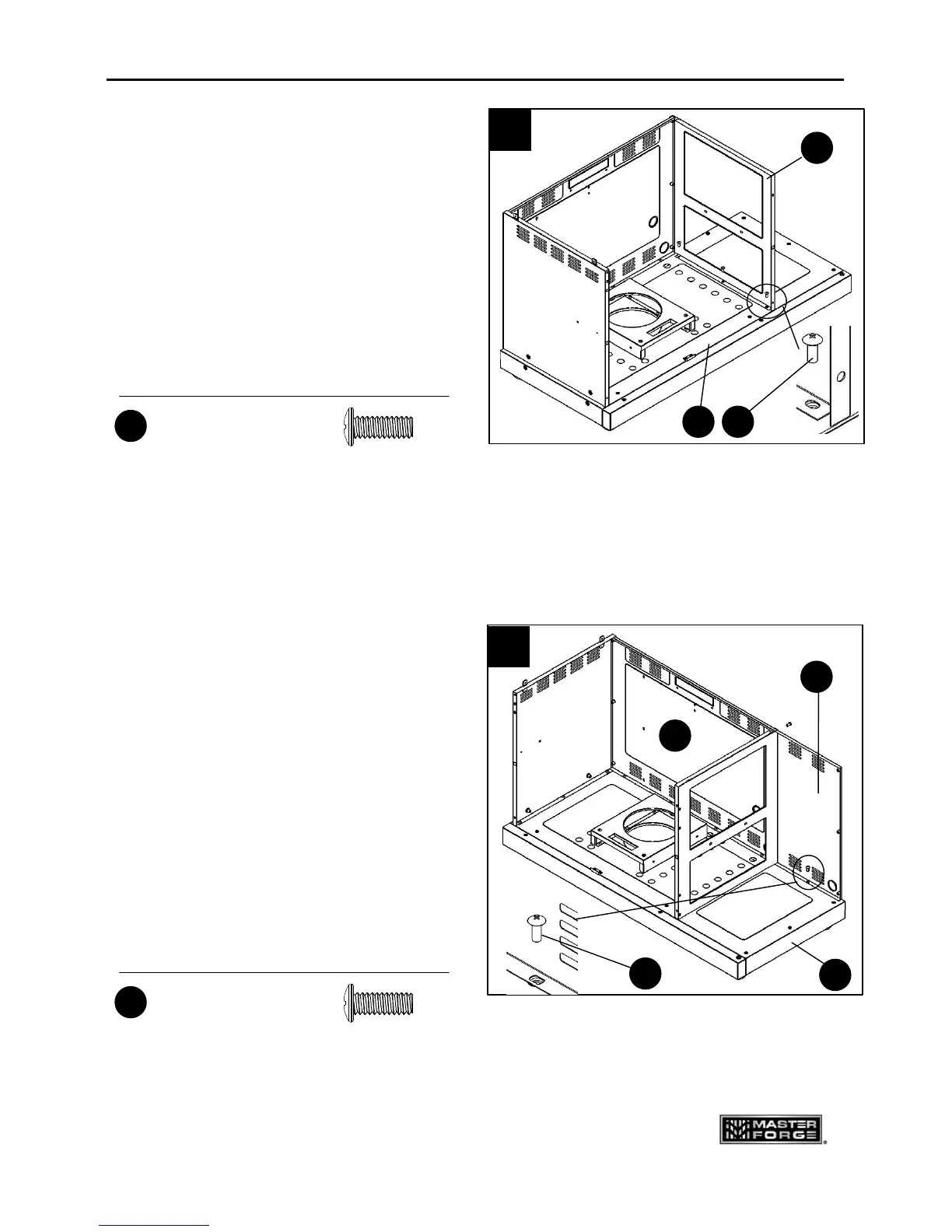 MASTER FORGE