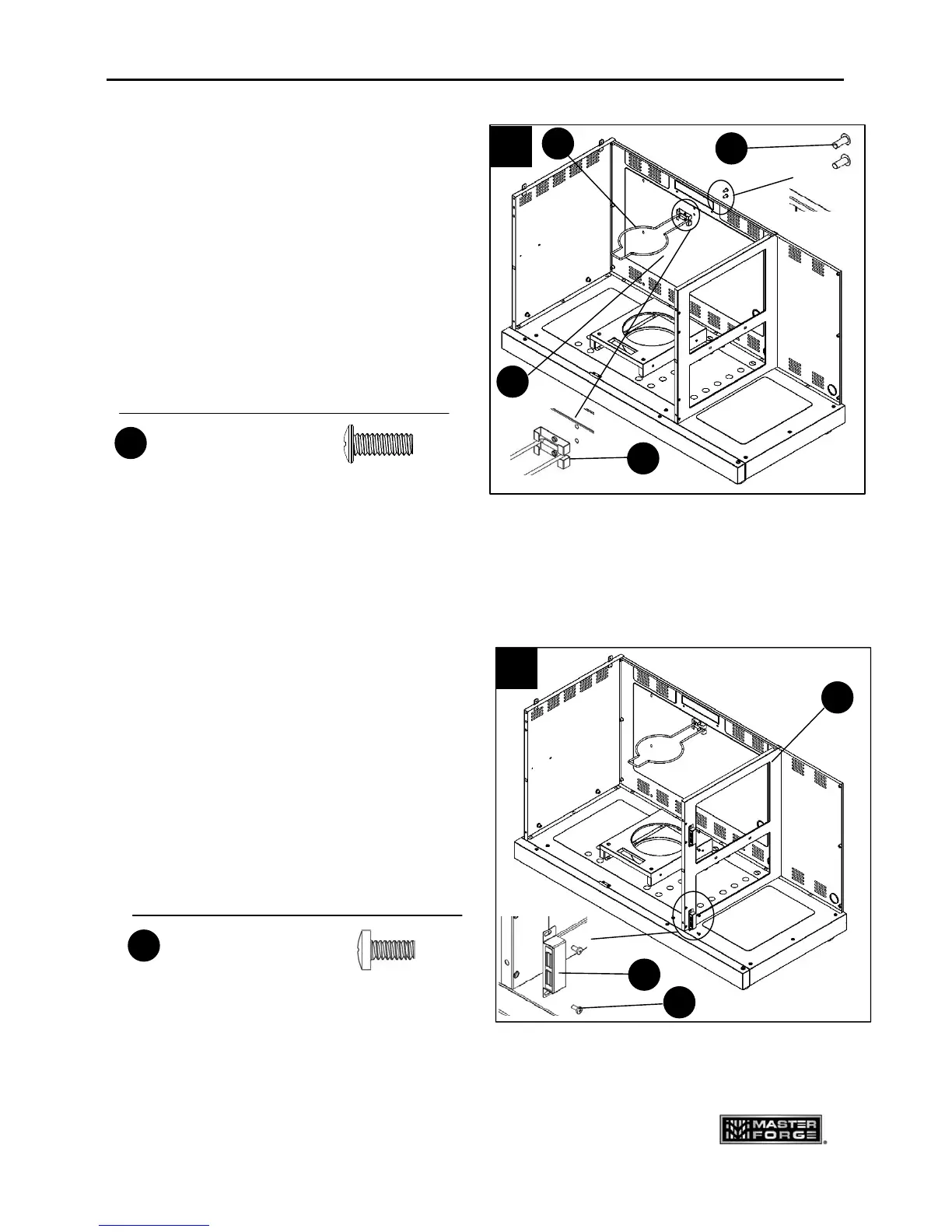 MASTER FORGE