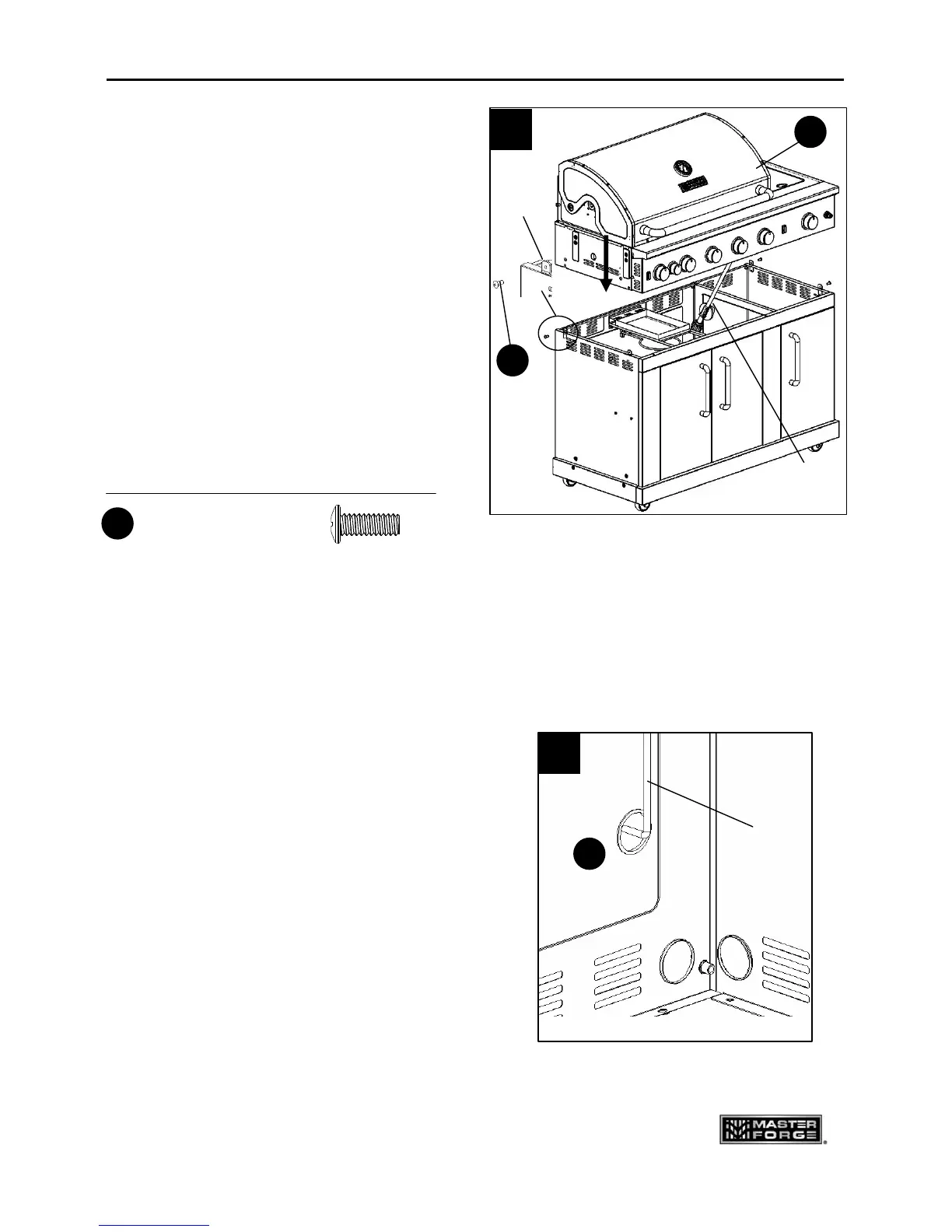 MASTER FORGE®