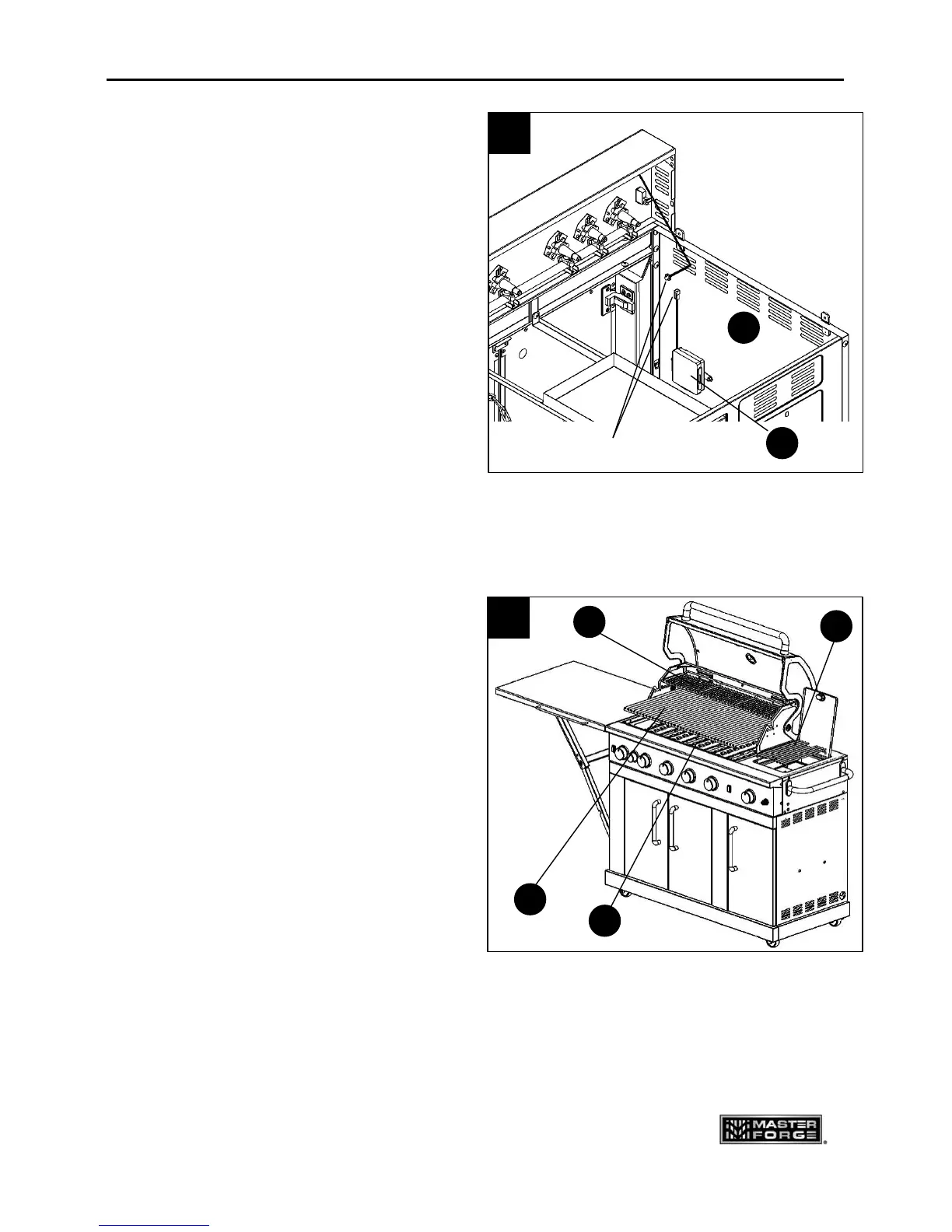 MASTER FORGE