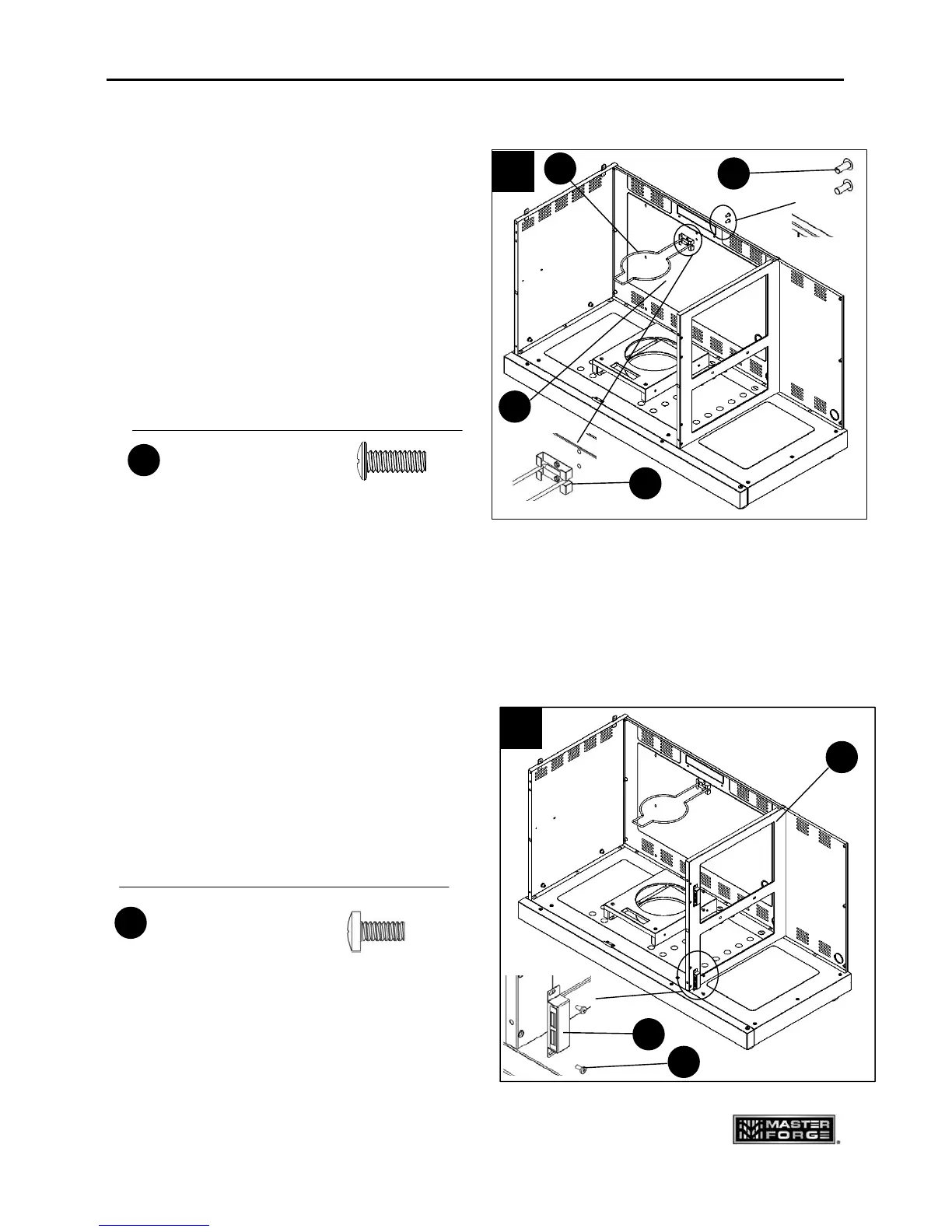 MASTER FORGE