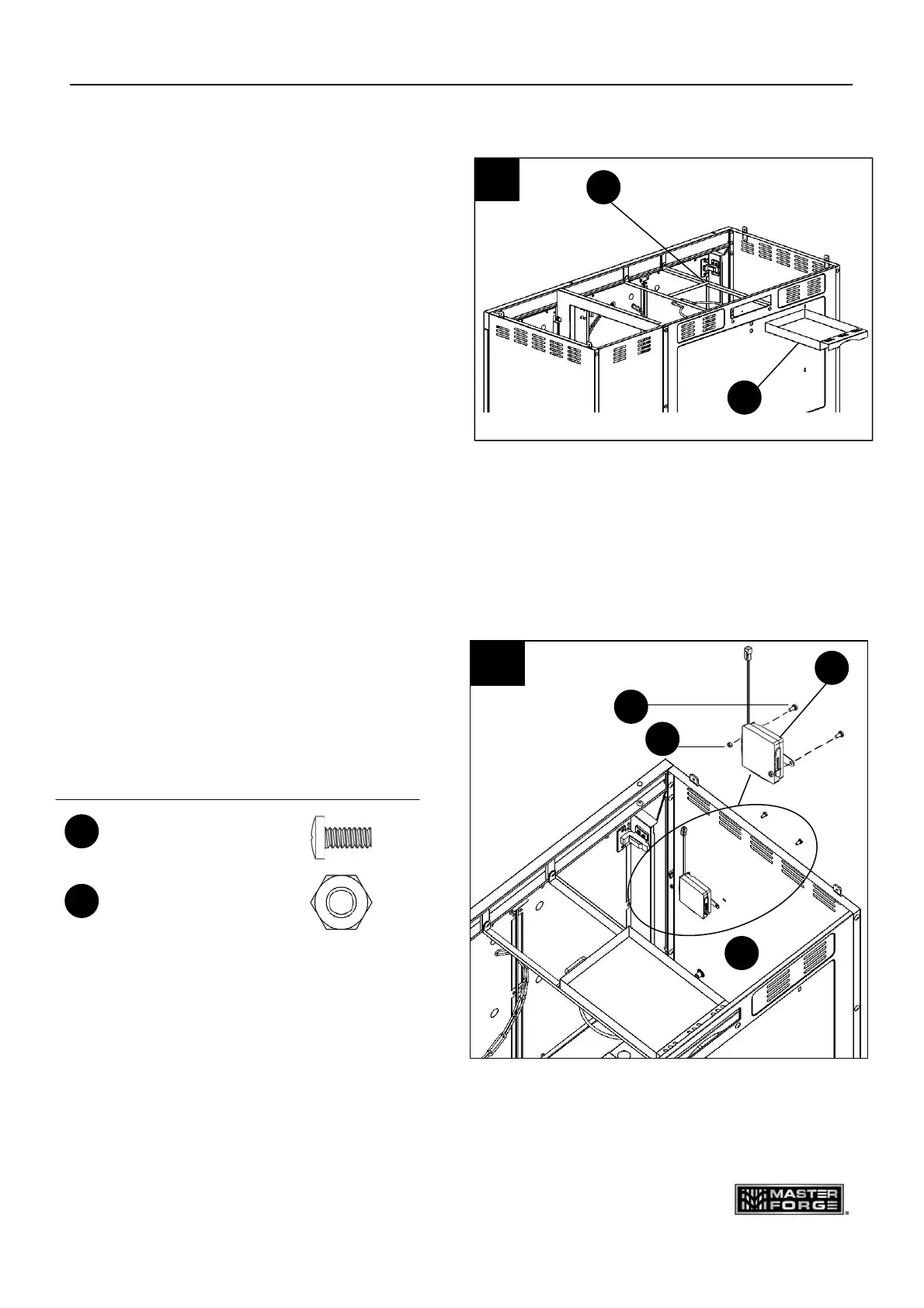 MASTER FORGE