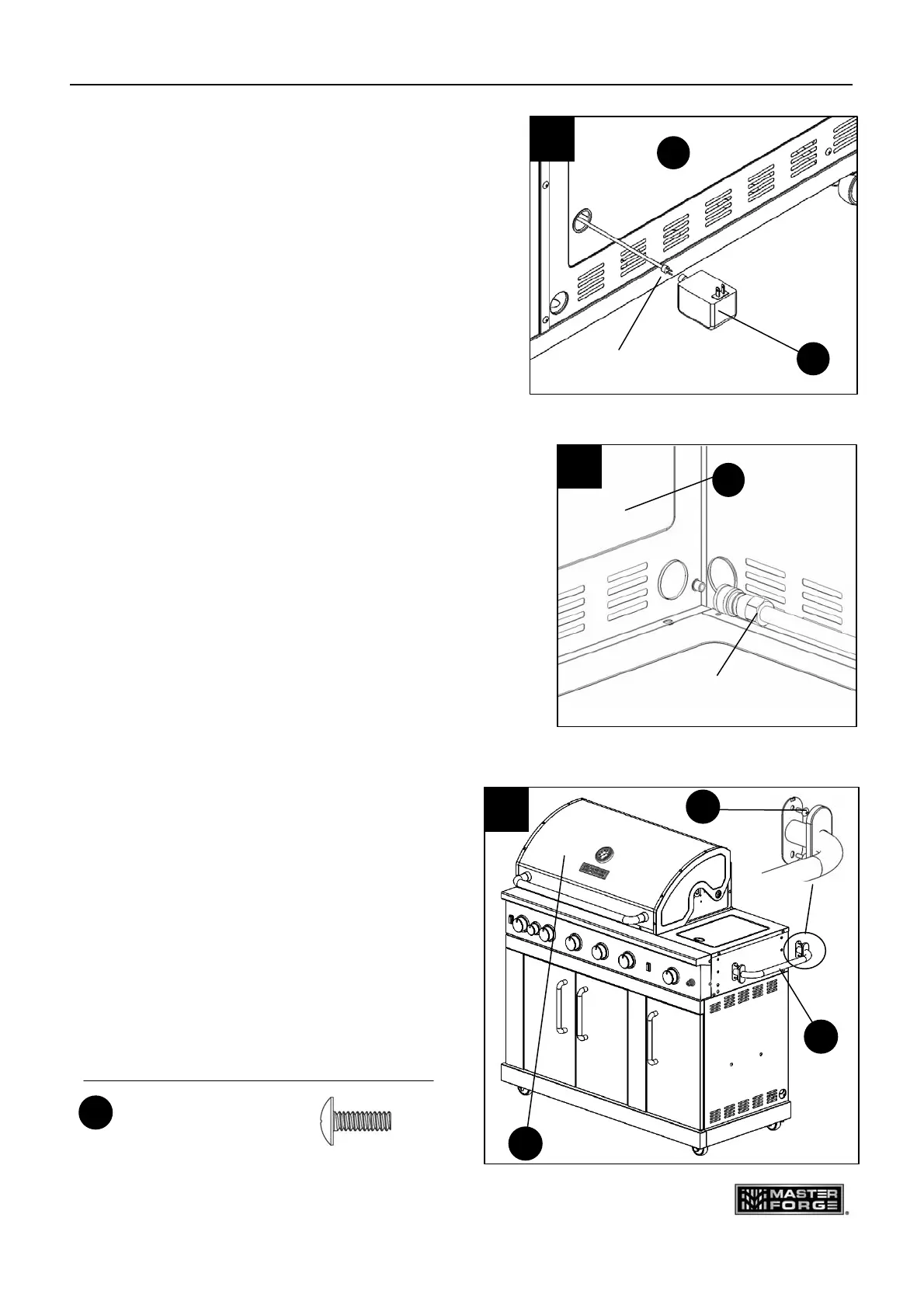 MASTER FORGE