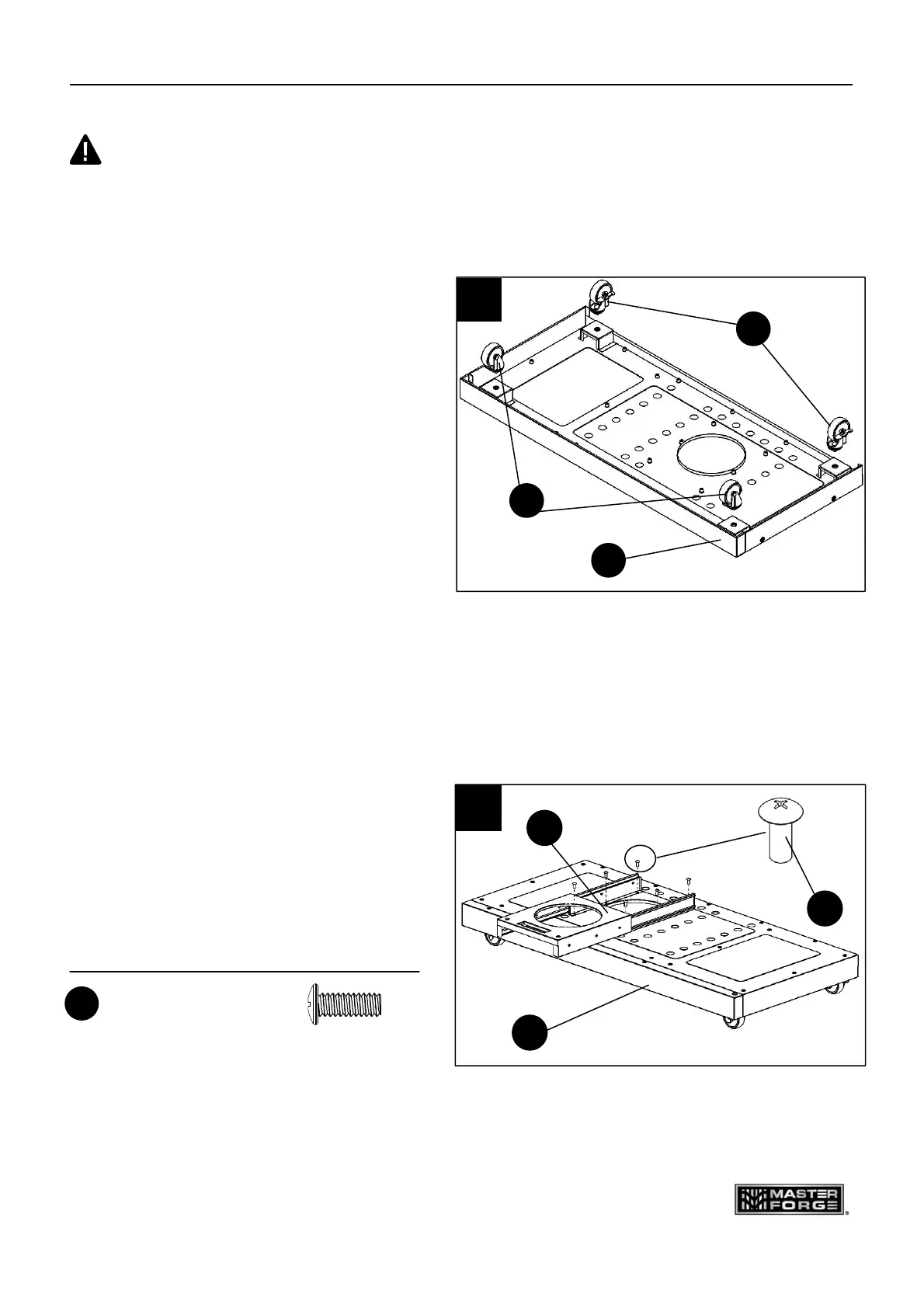 MASTER FORGE