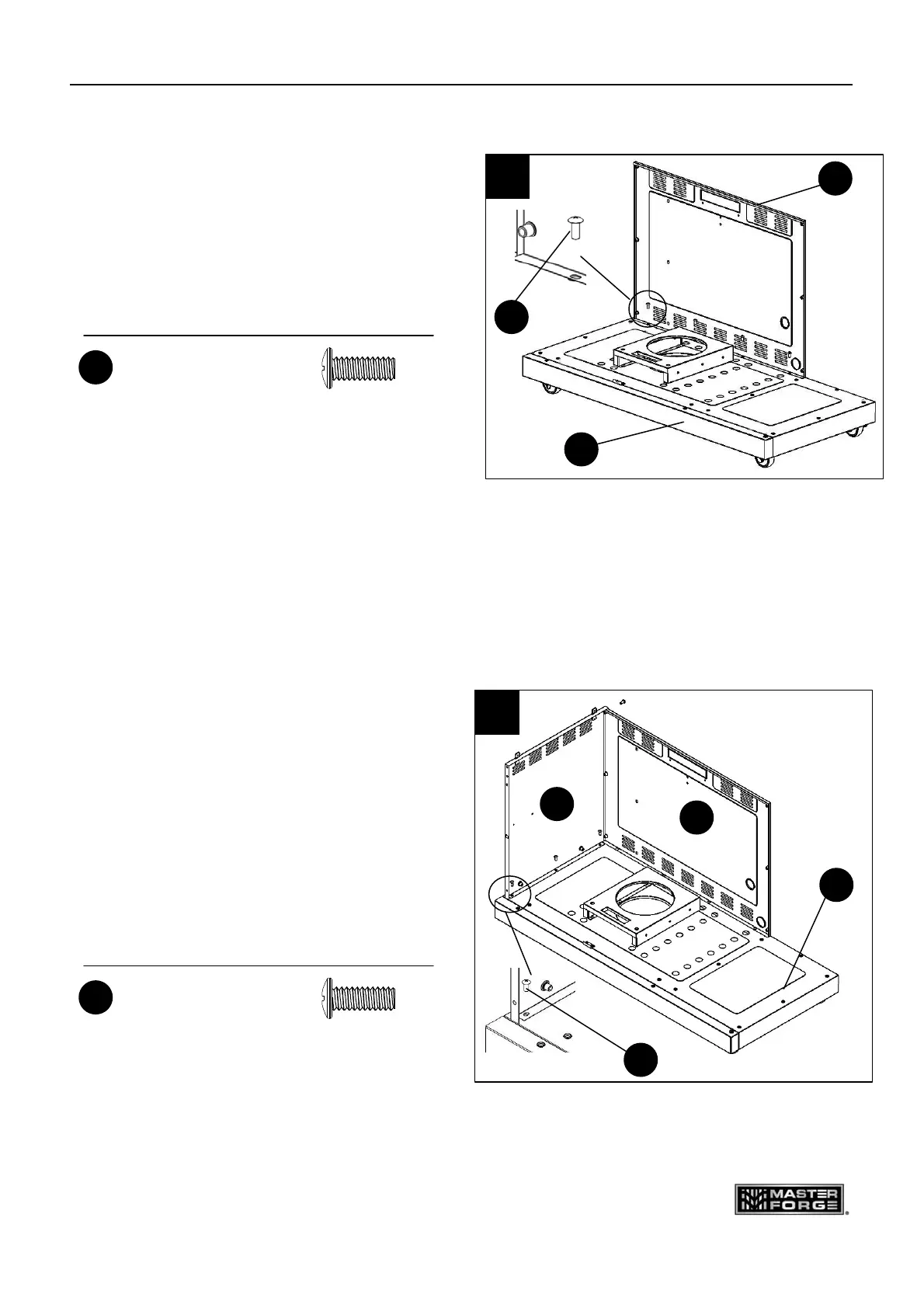 MASTER FORGE