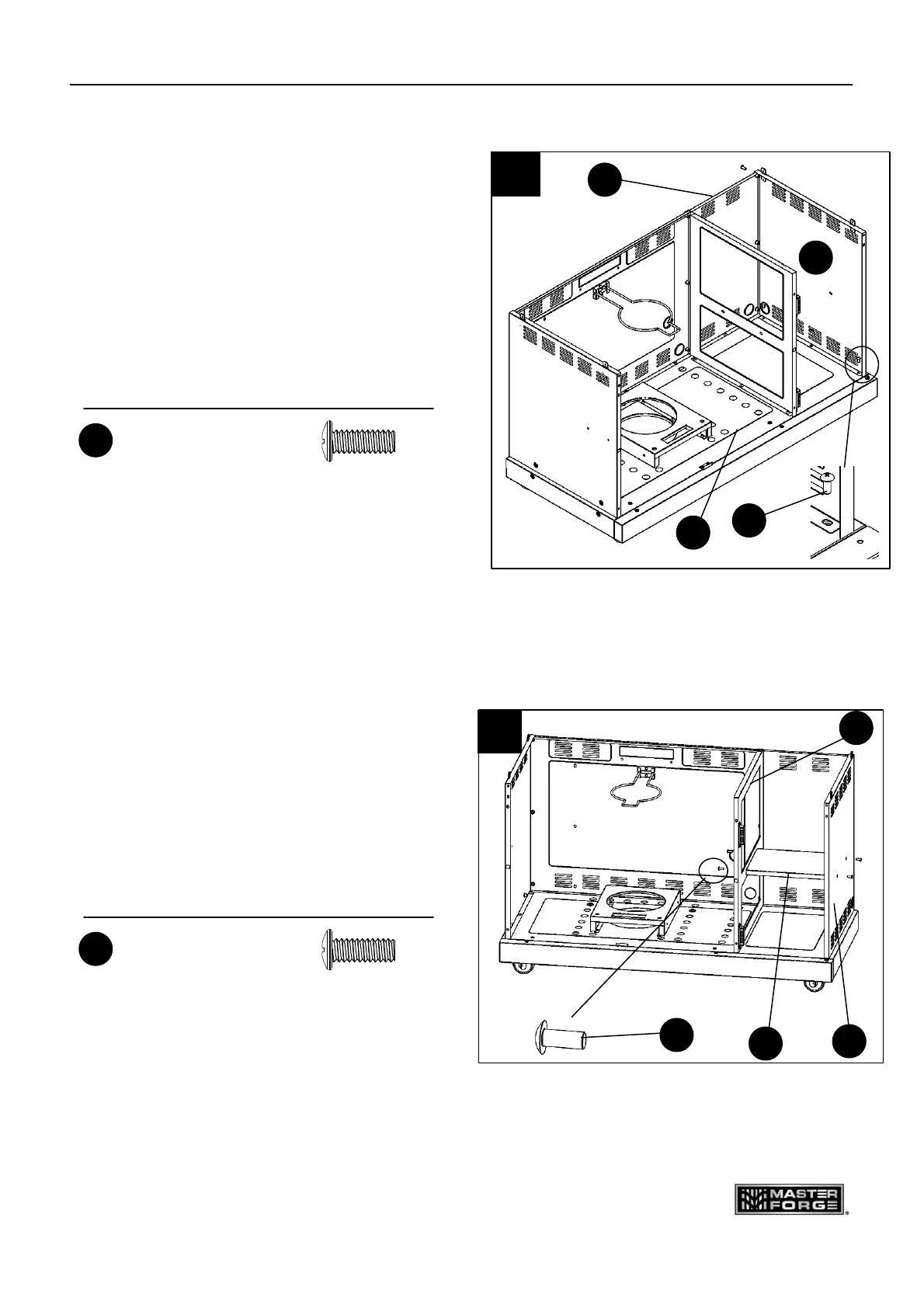 MASTER FORGE