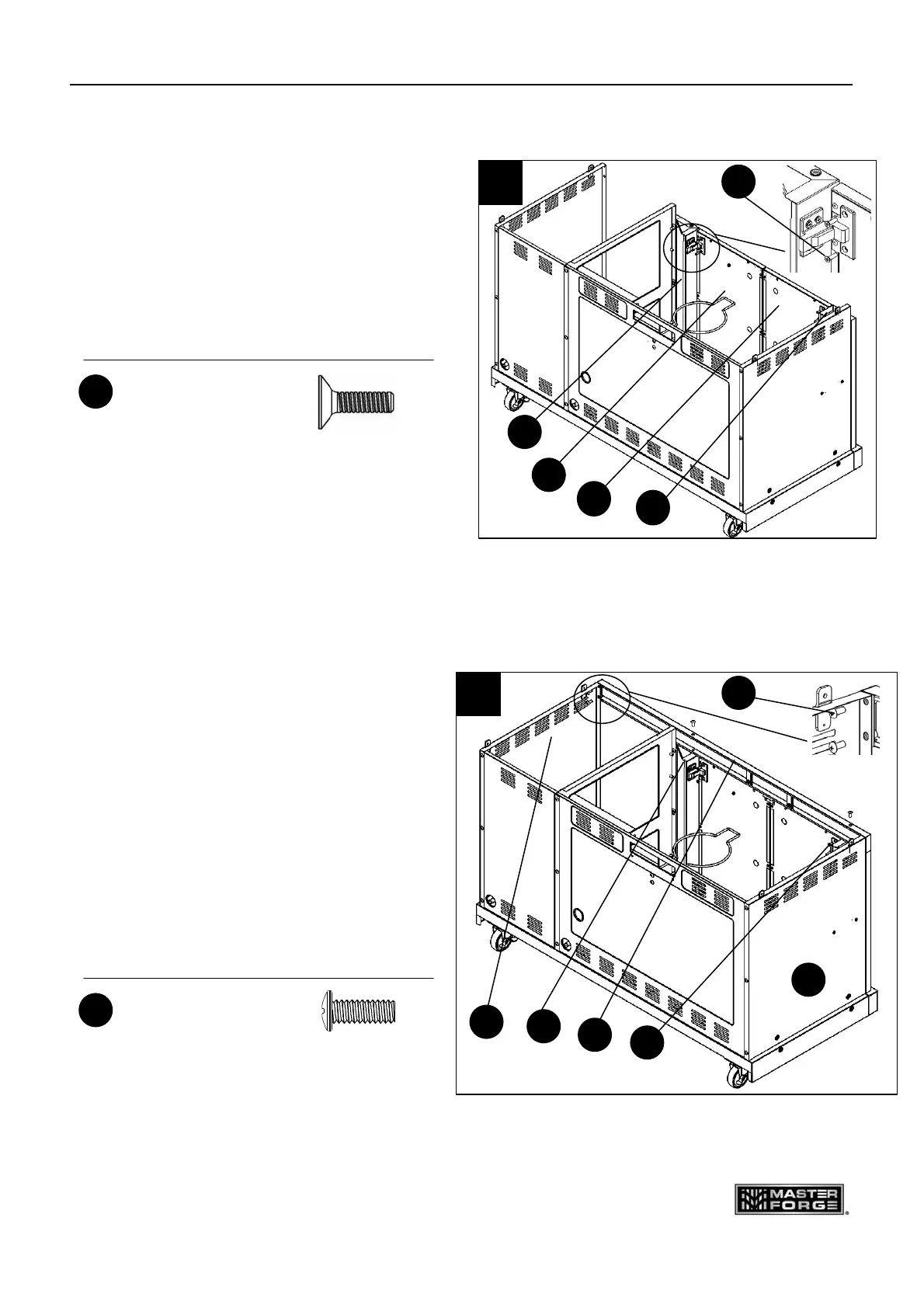 MASTER FORGE