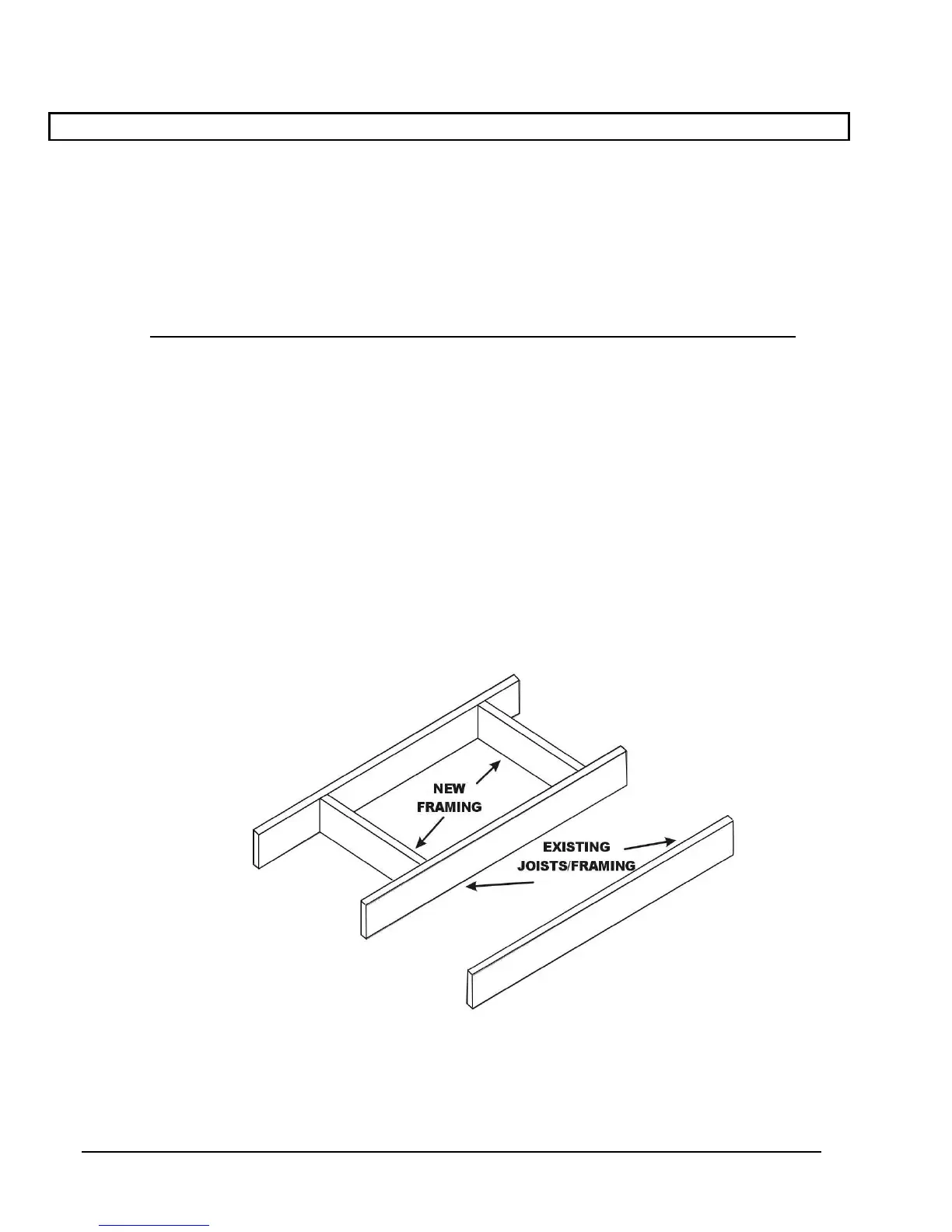 NEW FRAMING

EXISTING JOISTS/FRAMING