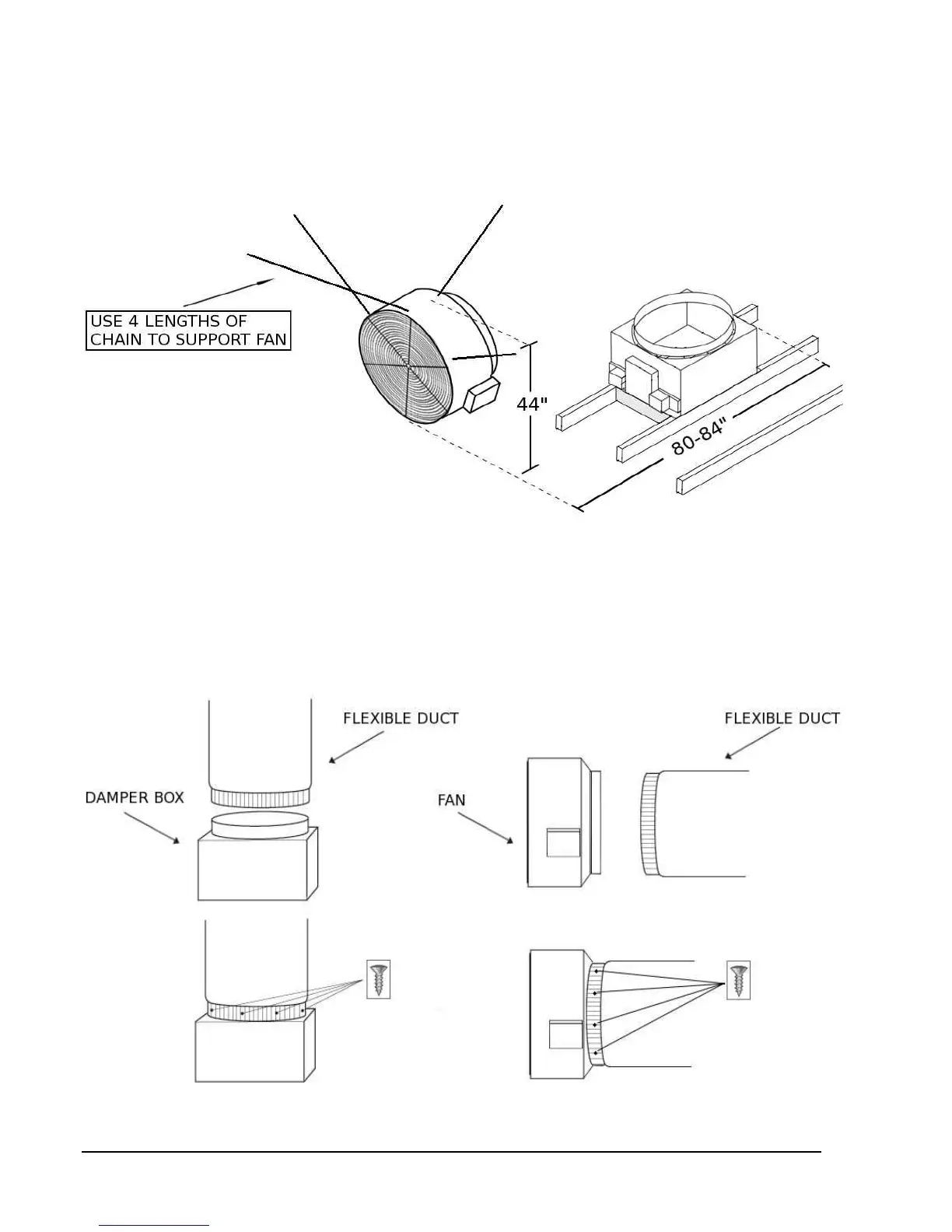 USE 4 LENGTHS OF CHAIN TO SUPPORT FAN

44"

80-84"

FLEXIBLE DUCT

DAMPER BOX

FLEXIBLE DUCT

FAN