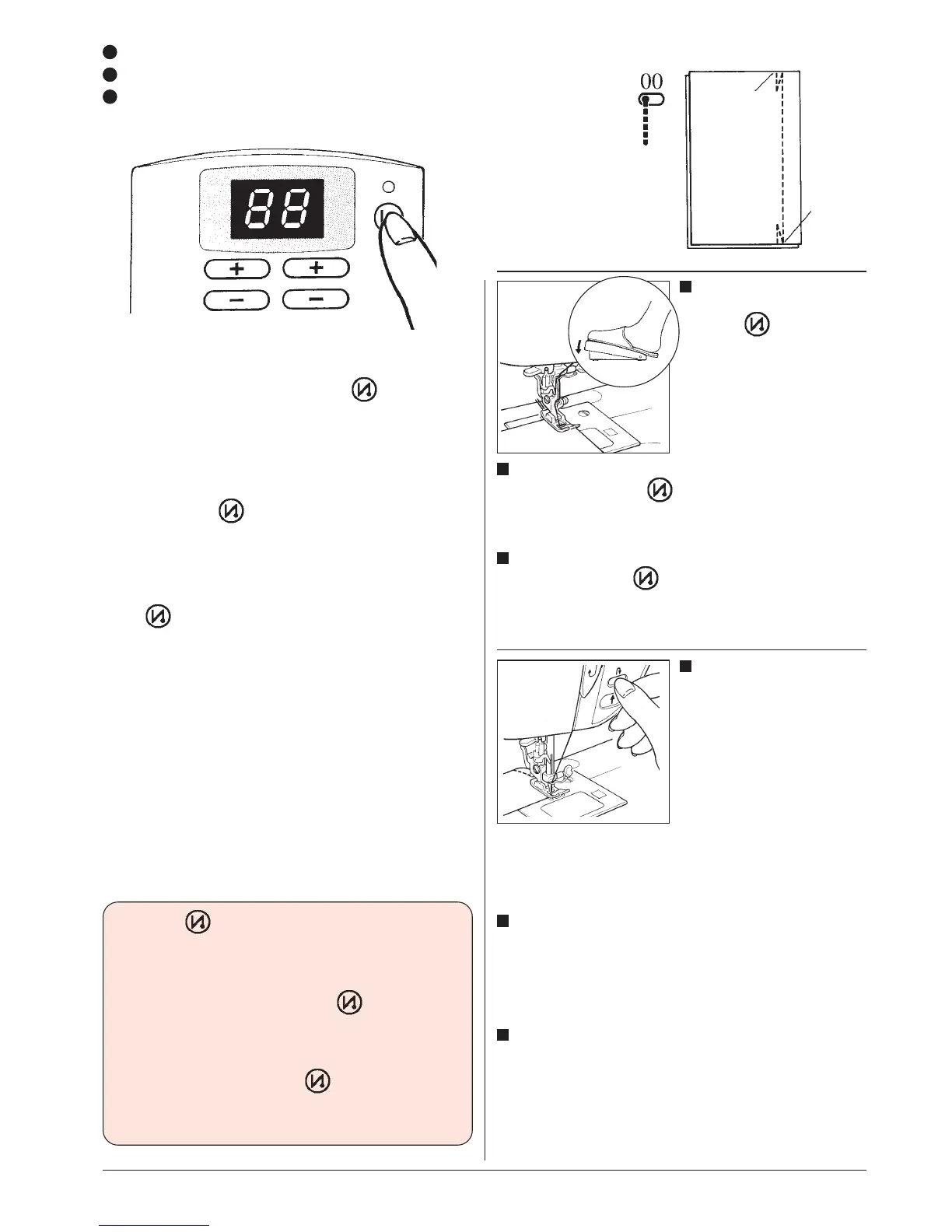 00