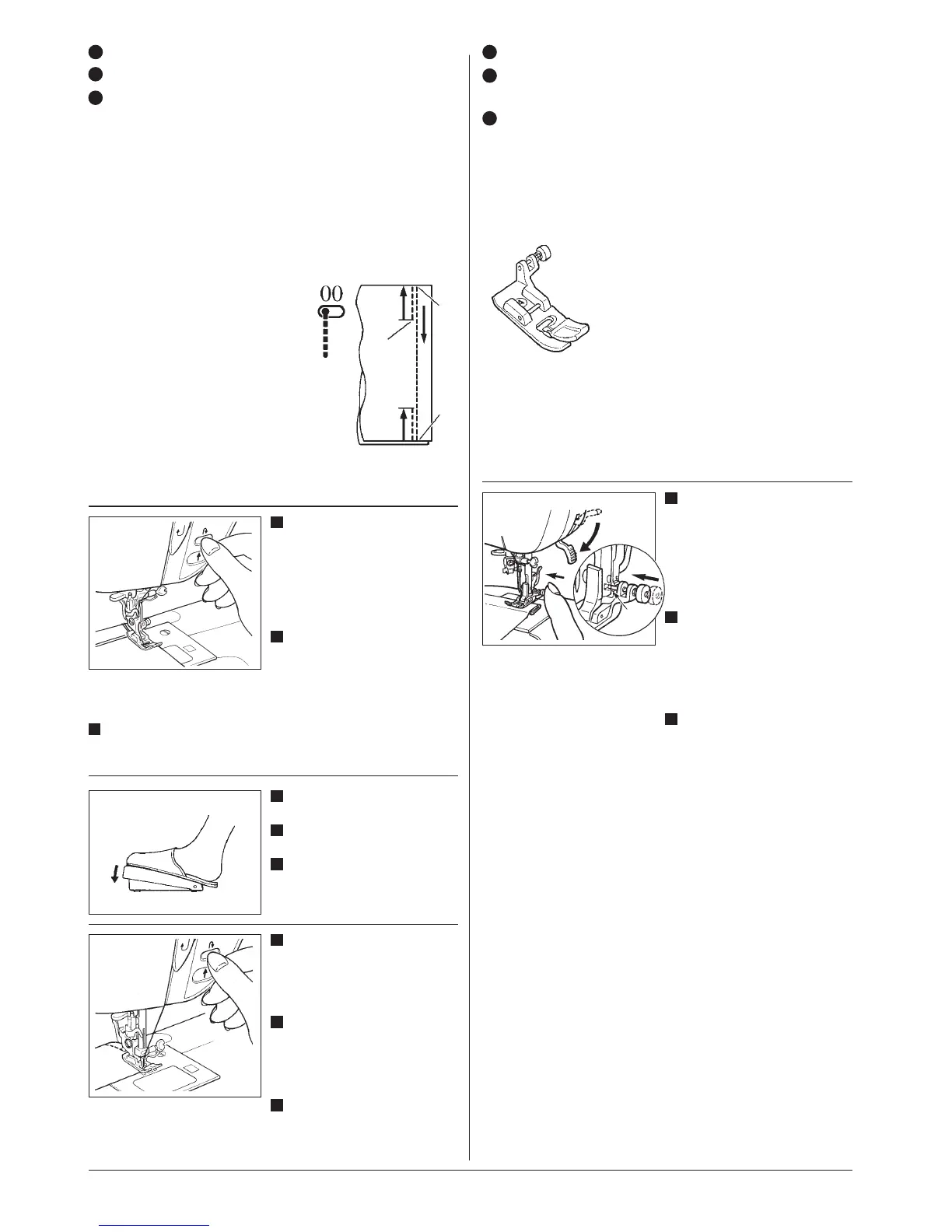 00