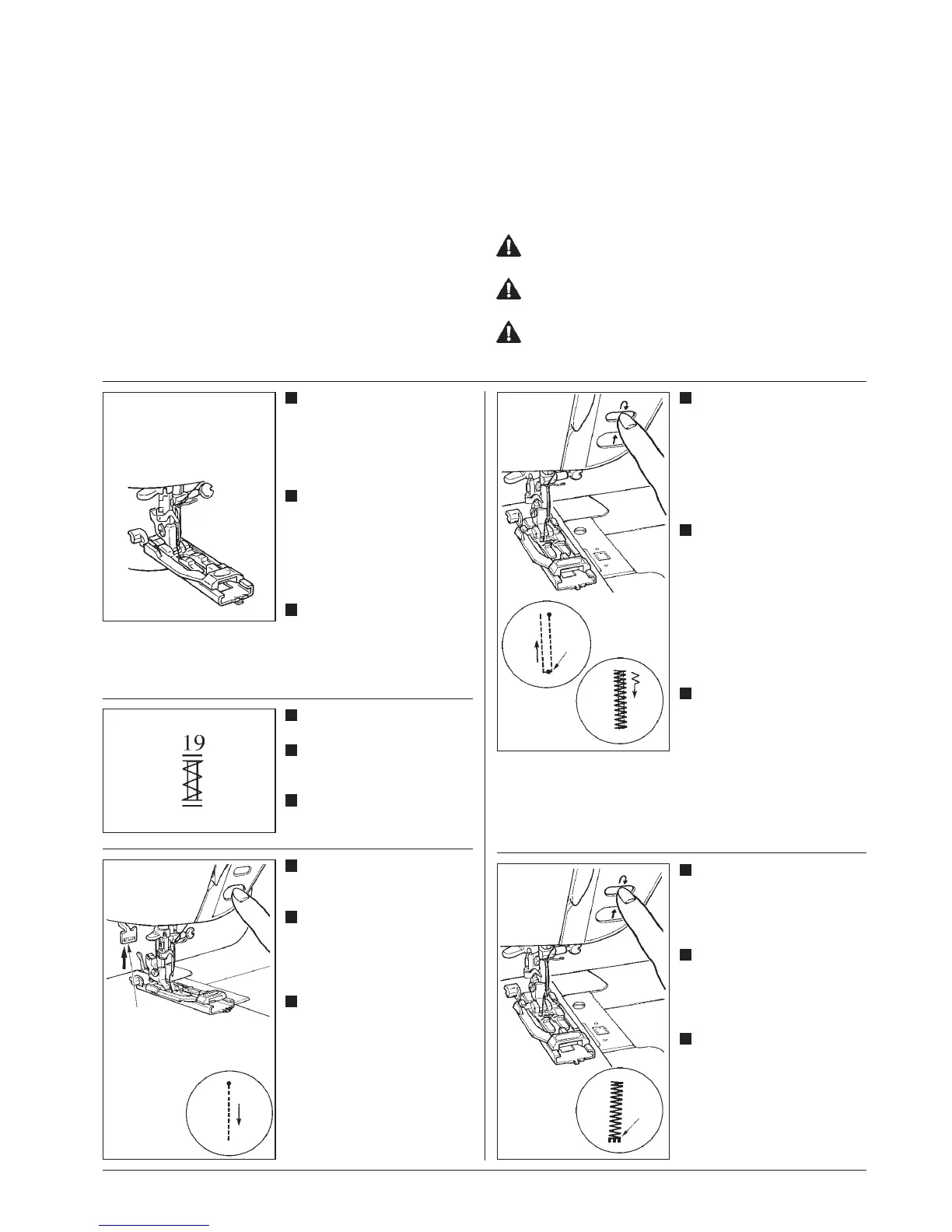 19