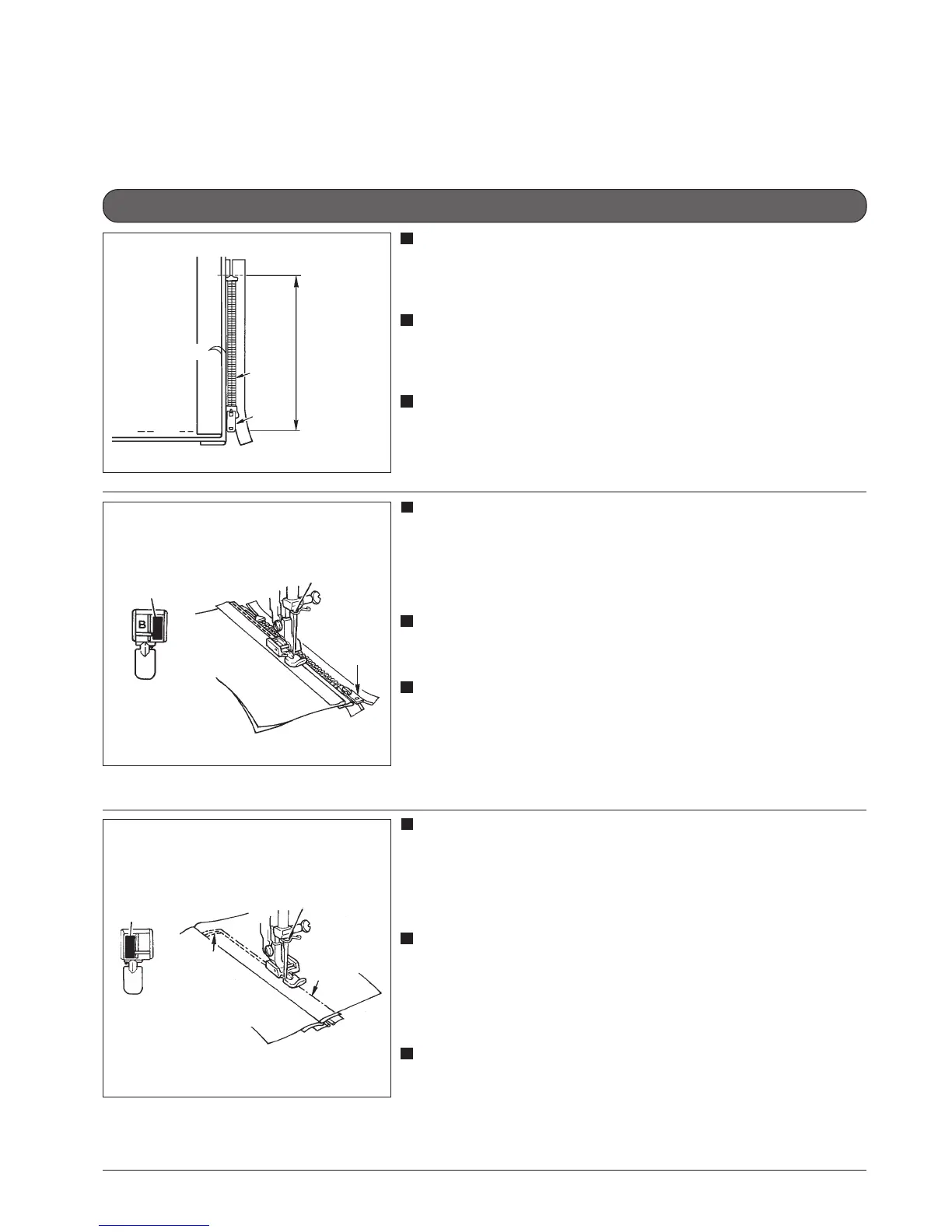 B