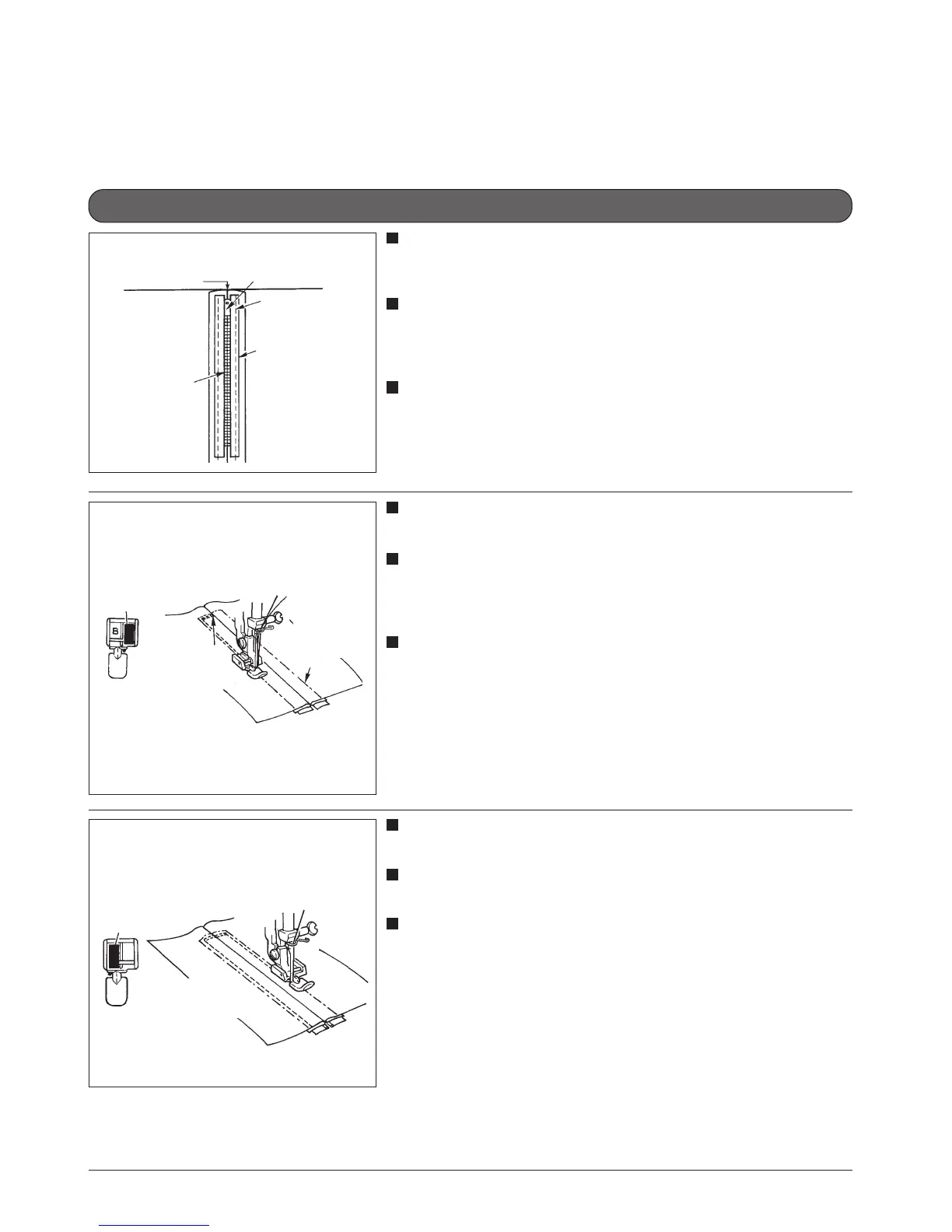 B