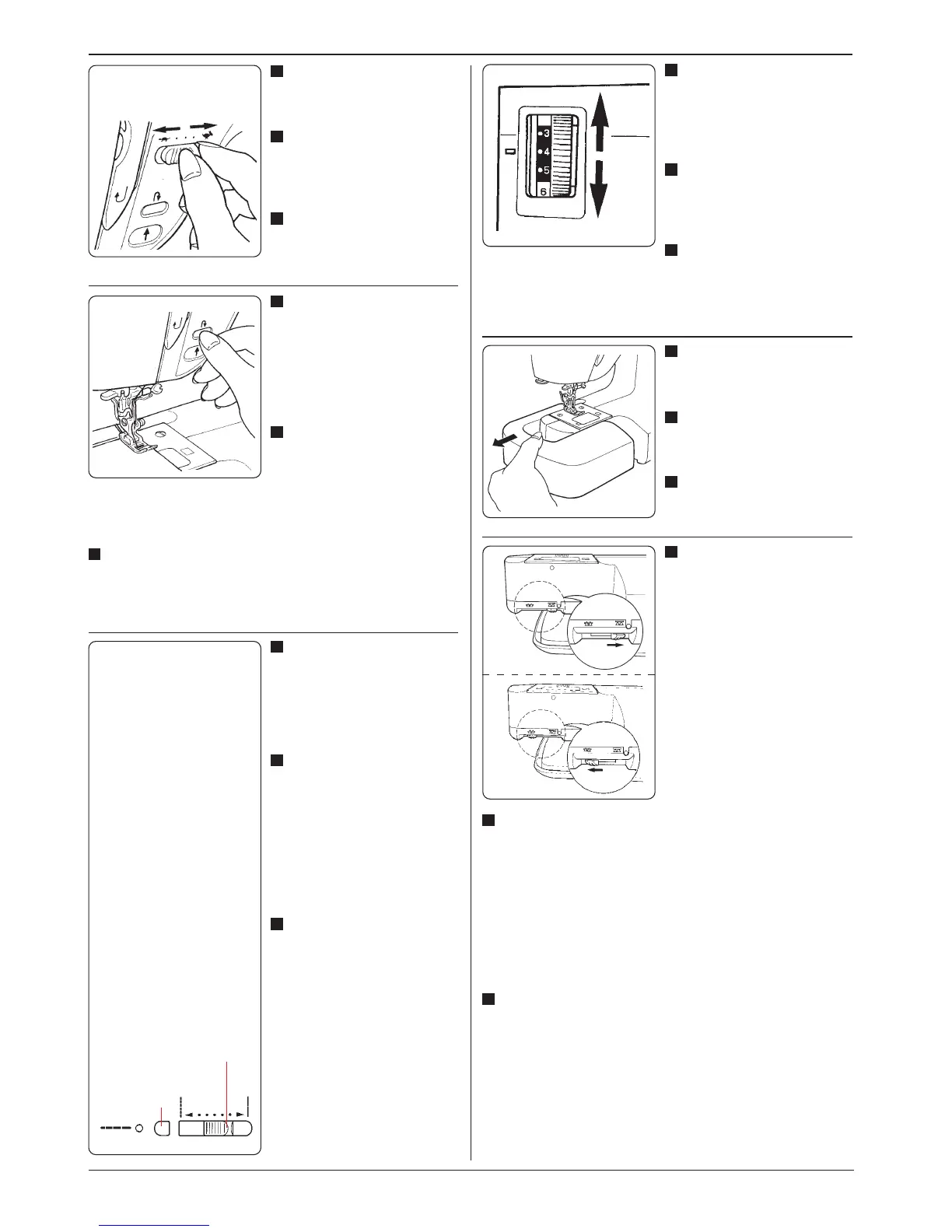 3
4
5
6