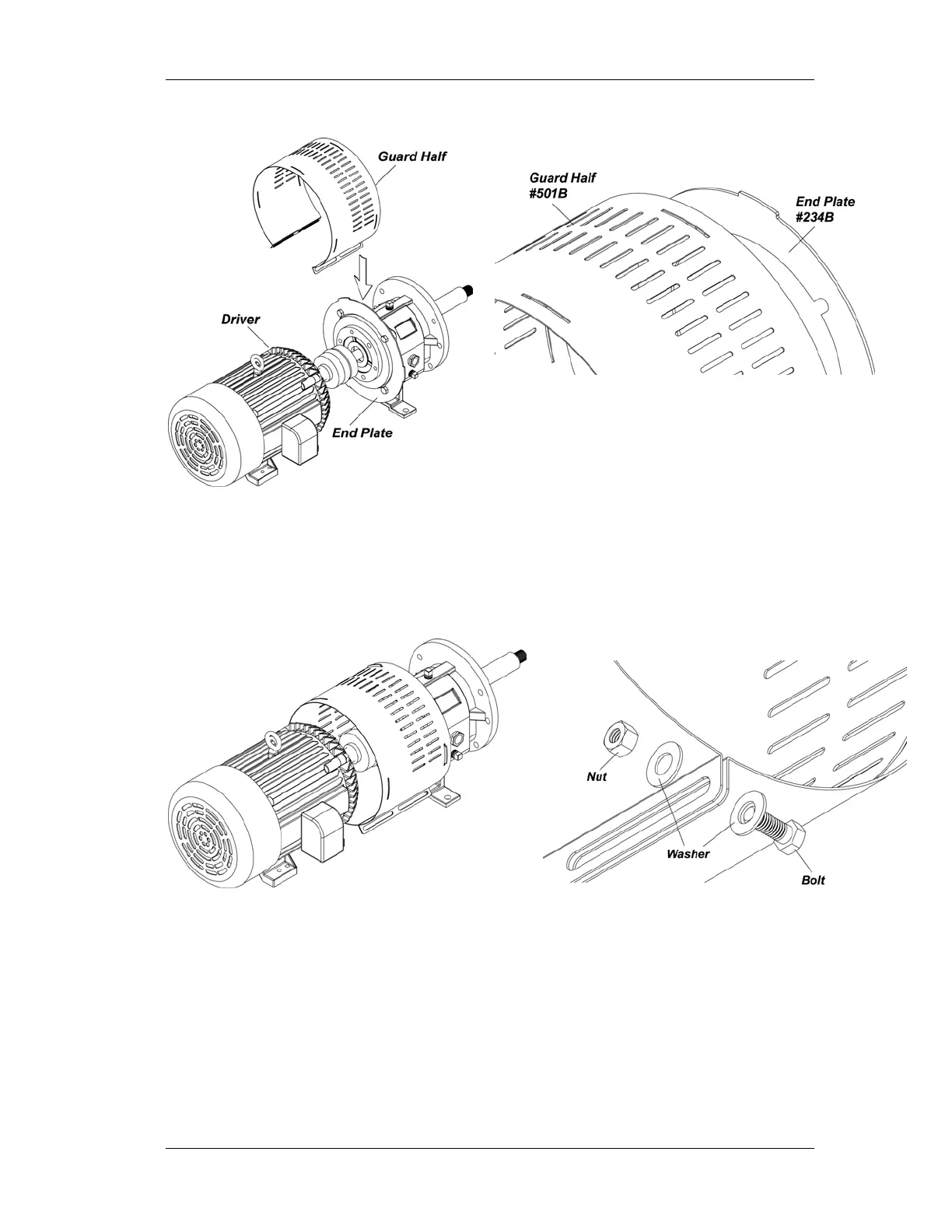 Guard Half

Driver

End Plate

Guard Half
#501B

End Plate
#234B

Nut

Washer

Bolt