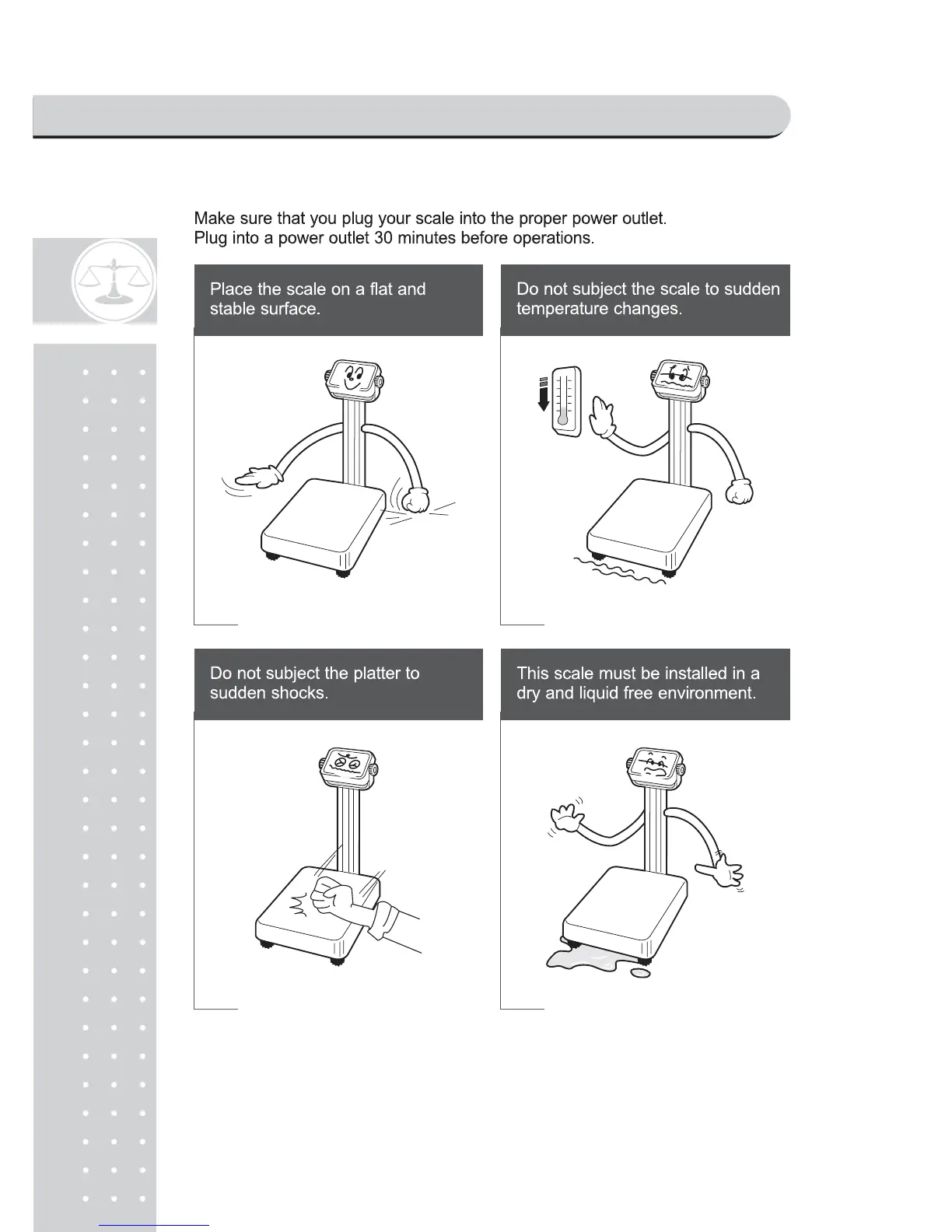 Make sure that you plug your scale into the proper power outlet.
Plug into a power outlet 30 minutes before operations.

Place the scale on a flat and stable surface.

Do not subject the scale to sudden temperature changes.

Do not subject the platter to sudden shocks.

This scale must be installed in a dry and liquid free environment.