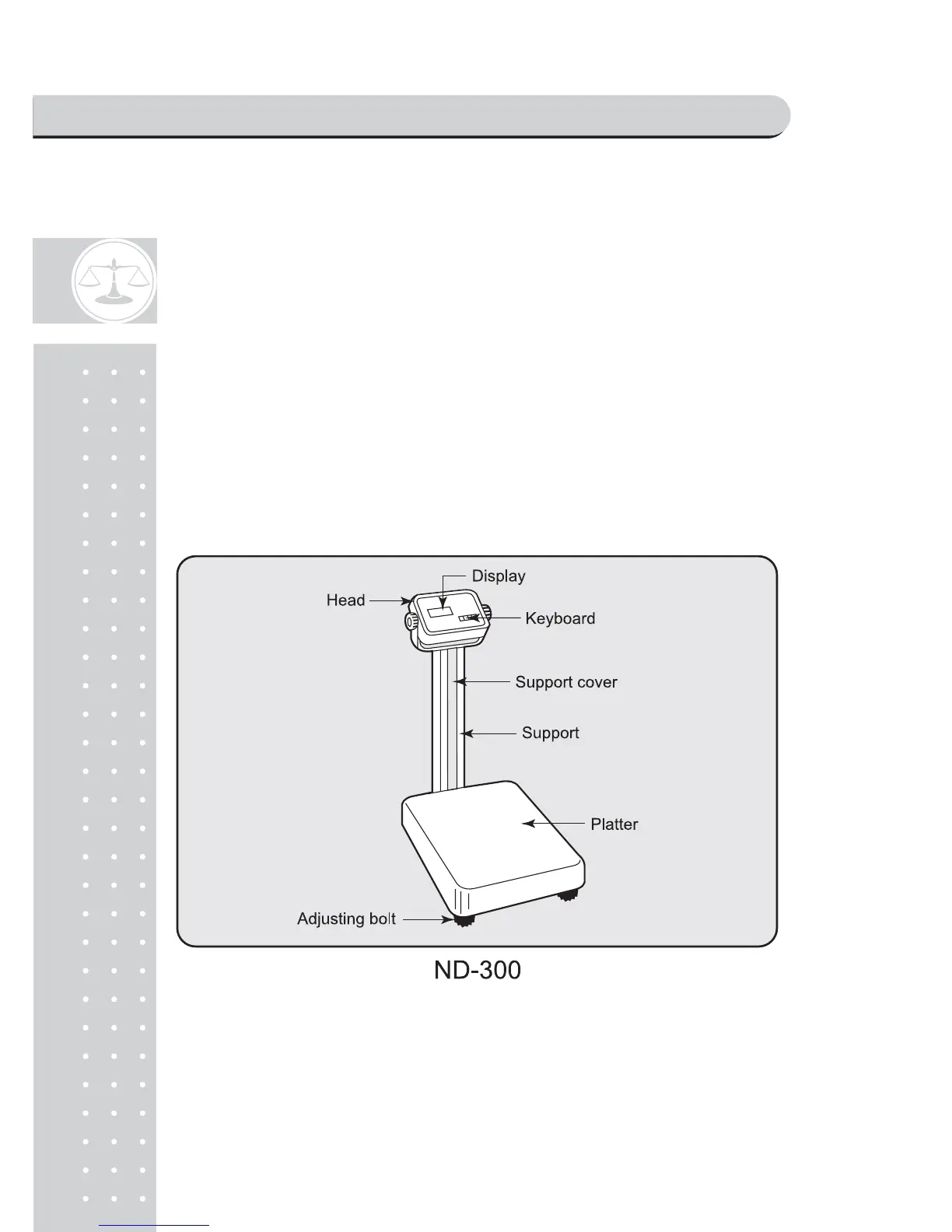 Display
Head
Keyboard
Support cover
Support
Platter
Adjusting bolt

ND-300