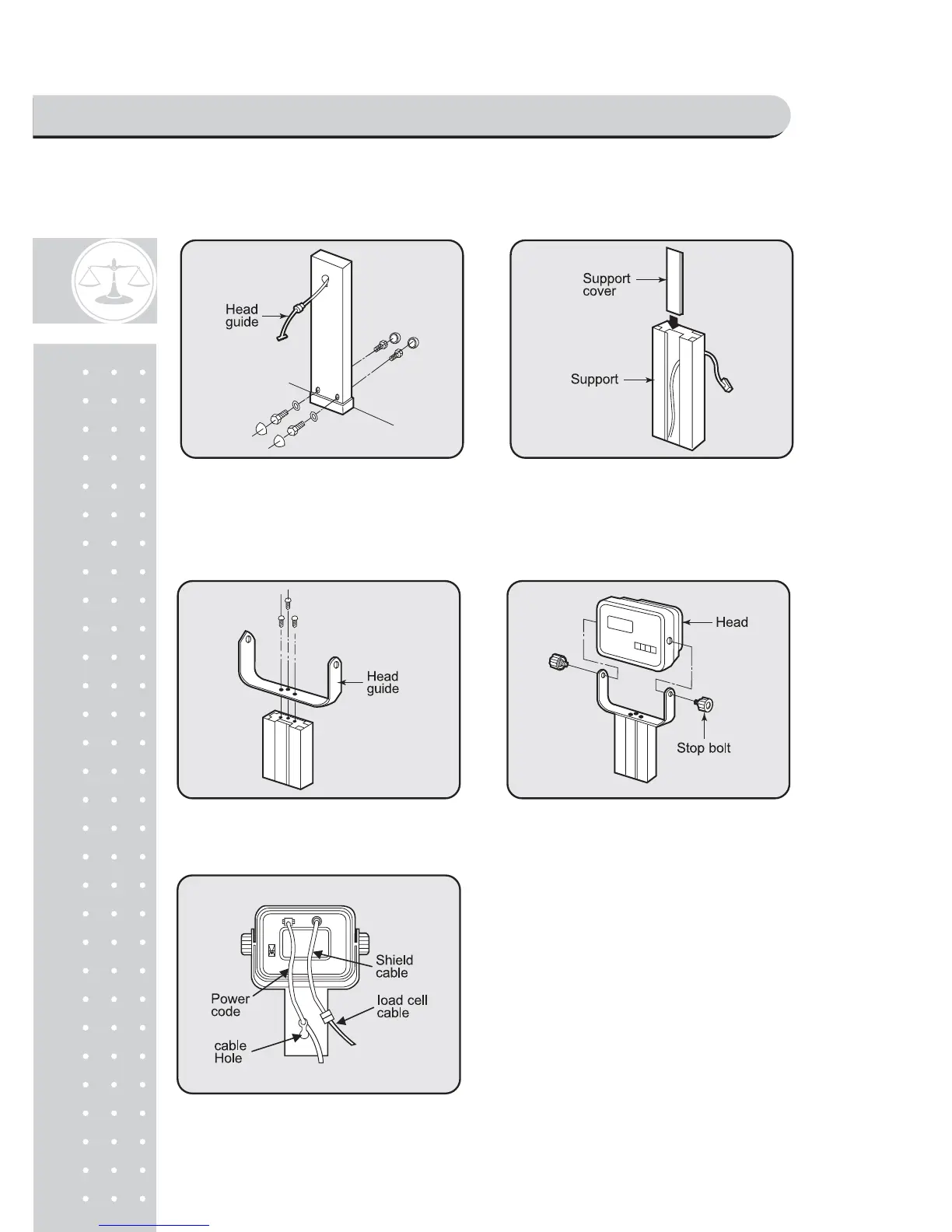 Head guide

Support cover

Support

Head guide

Head

Stop bolt

Shield cable

Power code

load cell cable

cable Hole