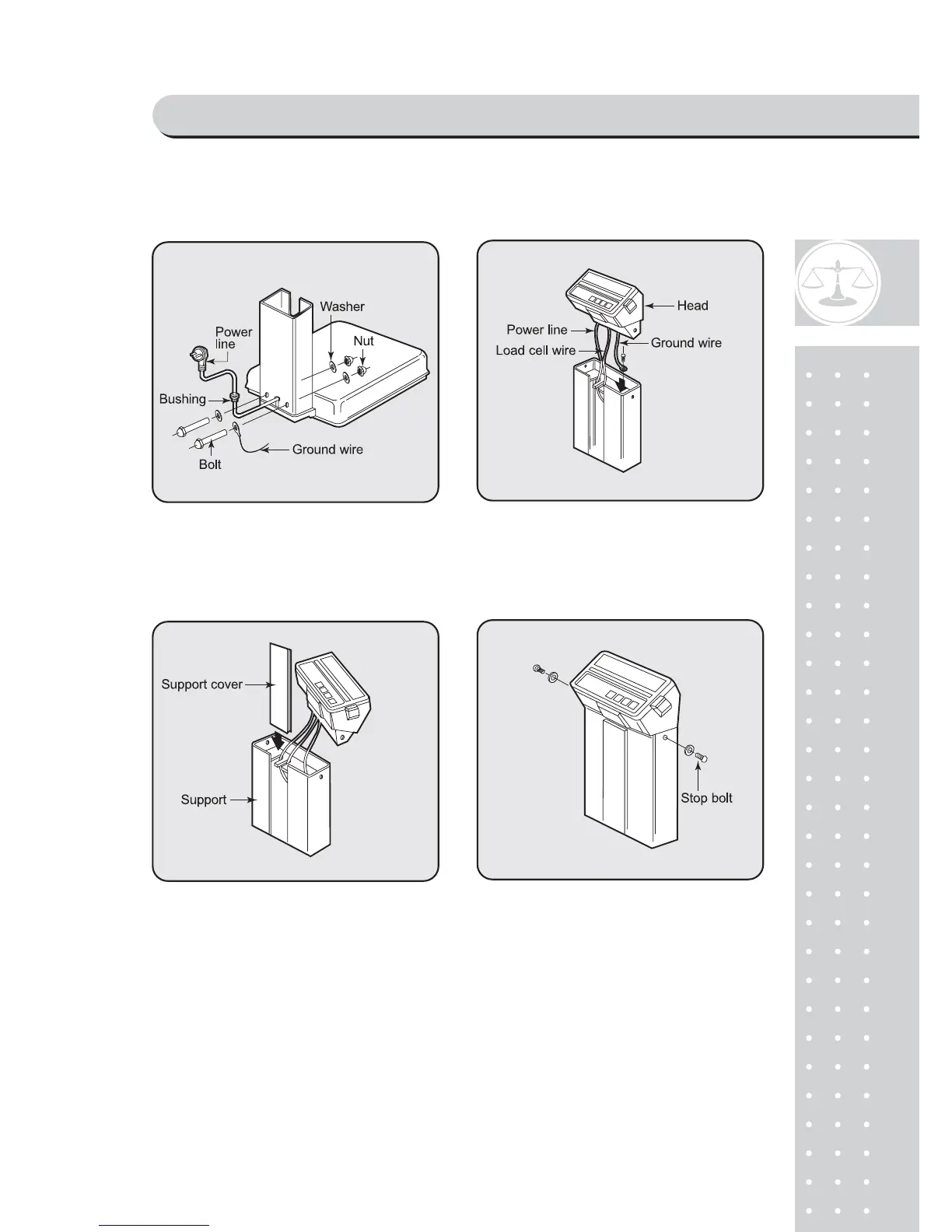 Washer
Power line
Nut
Bushing
Ground wire
Bolt

Head
Power line
Ground wire
Load cell wire

Support cover
Support

Stop bolt