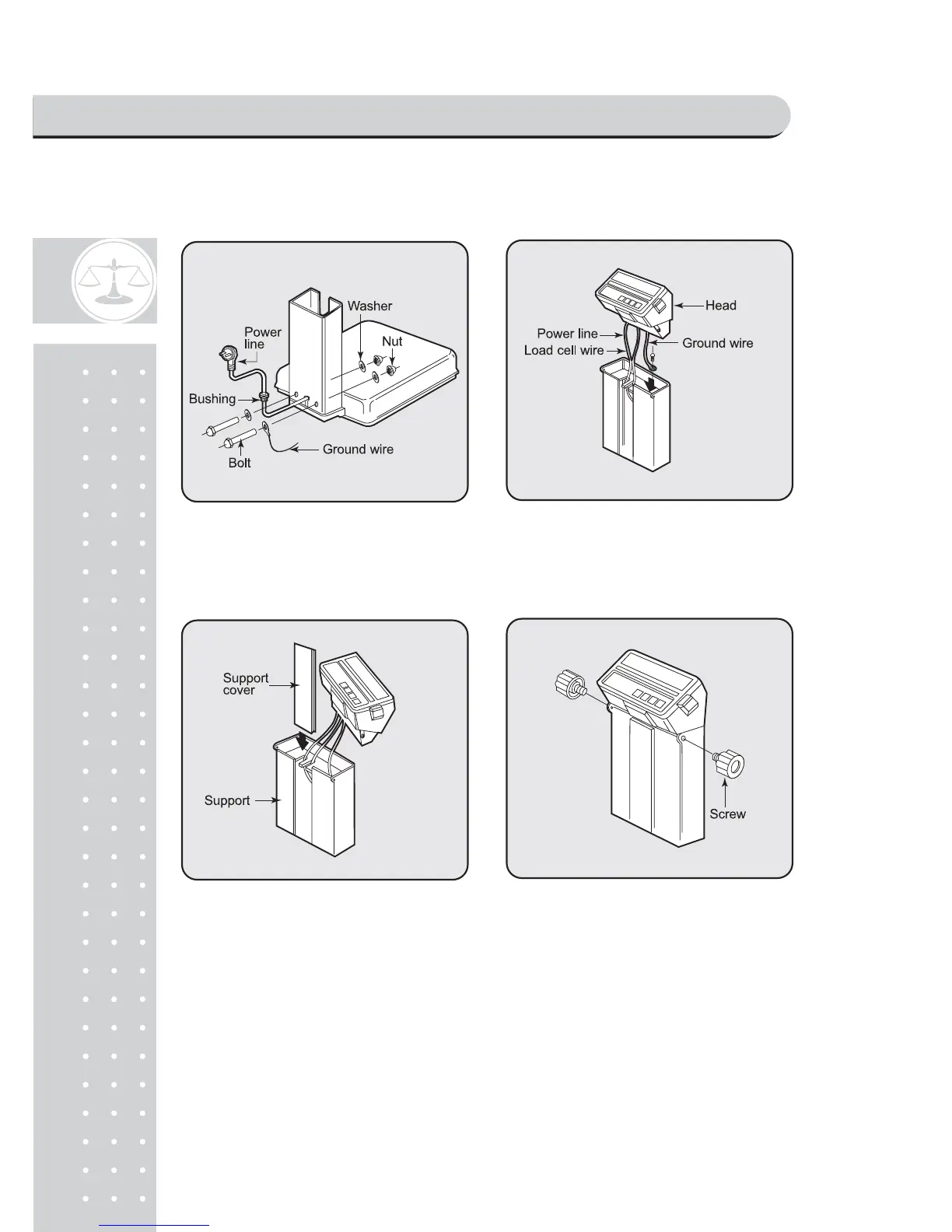 Washer

Power line

Nut

Bushing

Bolt

Ground wire

Head

Power line

Load cell wire

Ground wire

Support cover

Support

Screw