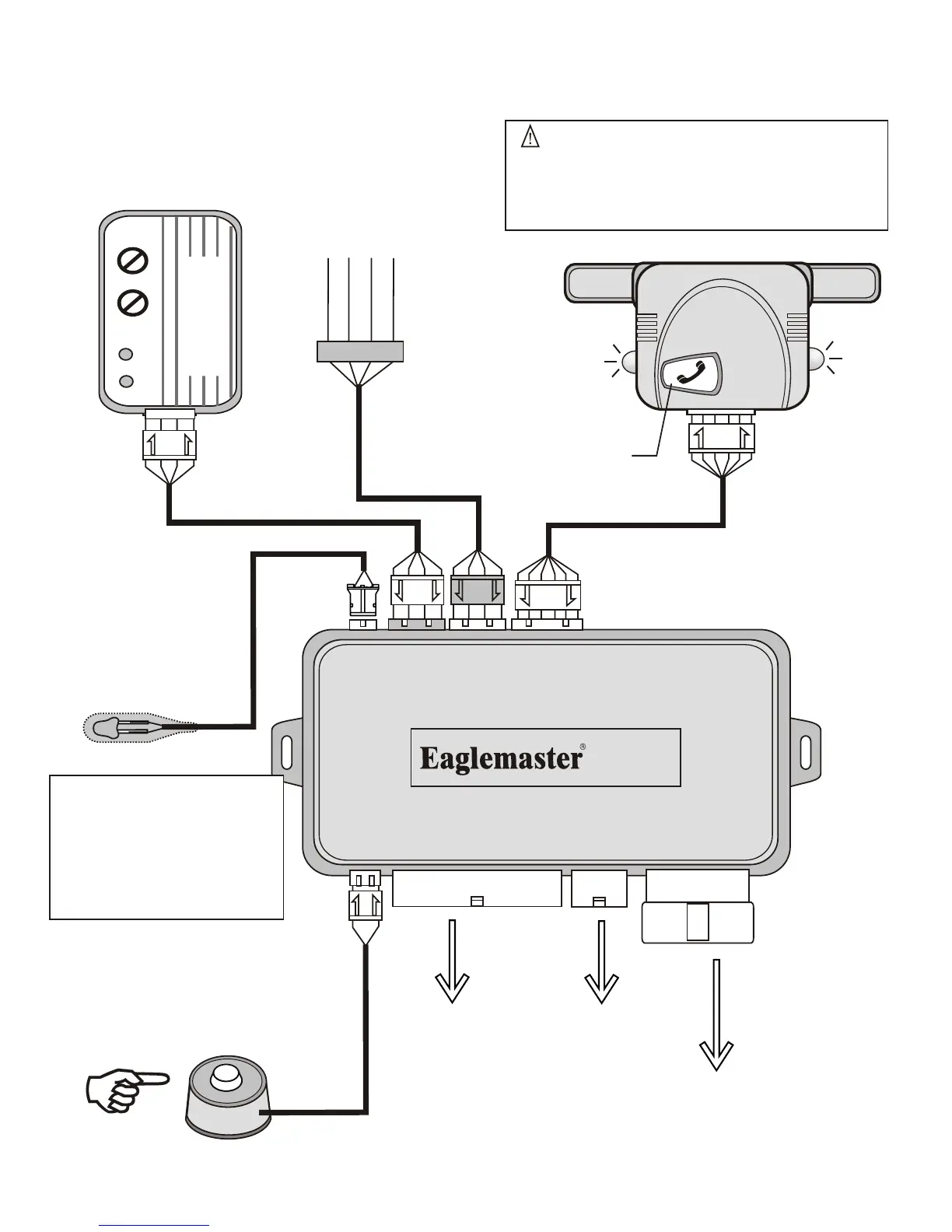 Eaglemaster®