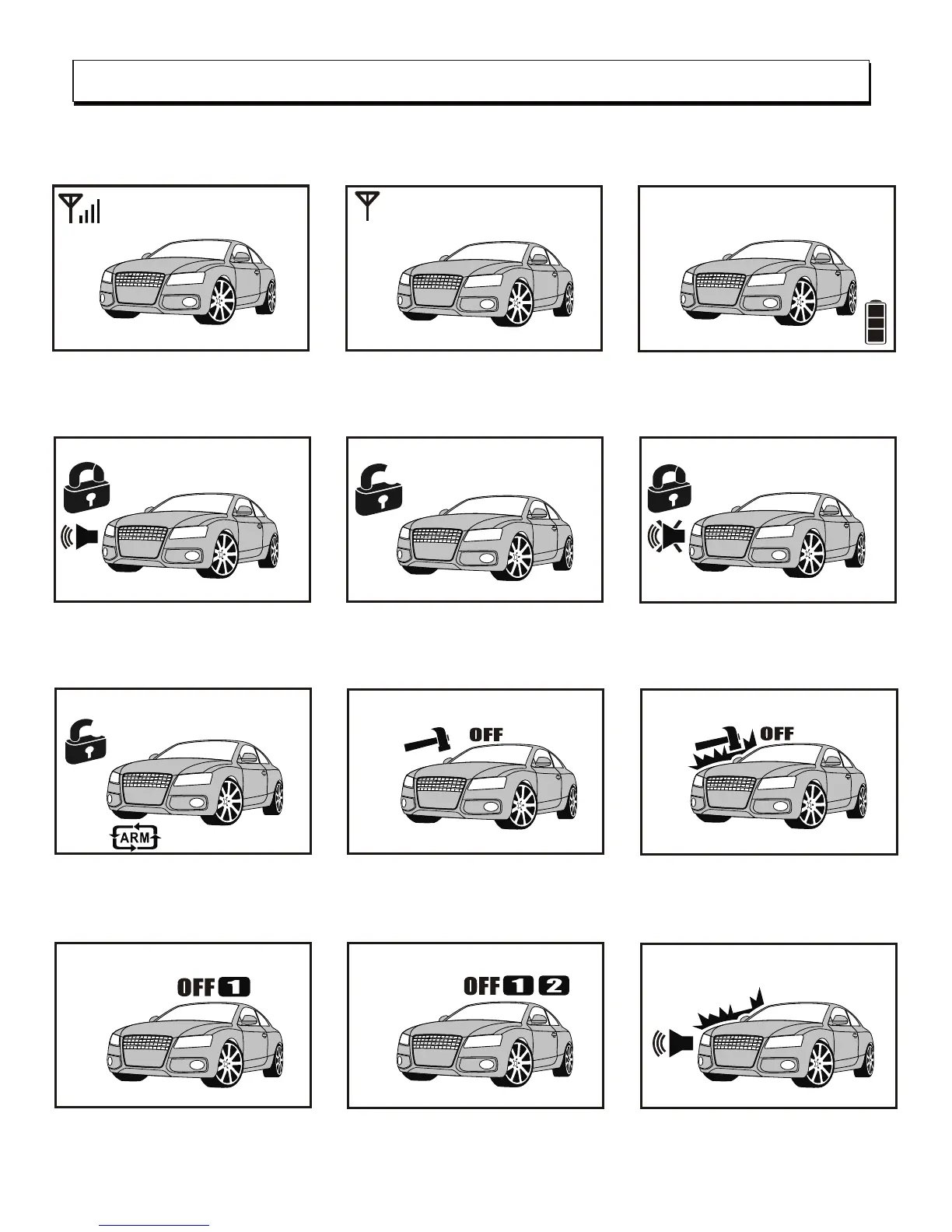 ARM

OFF

OFF

OFF 1

OFF 1 2