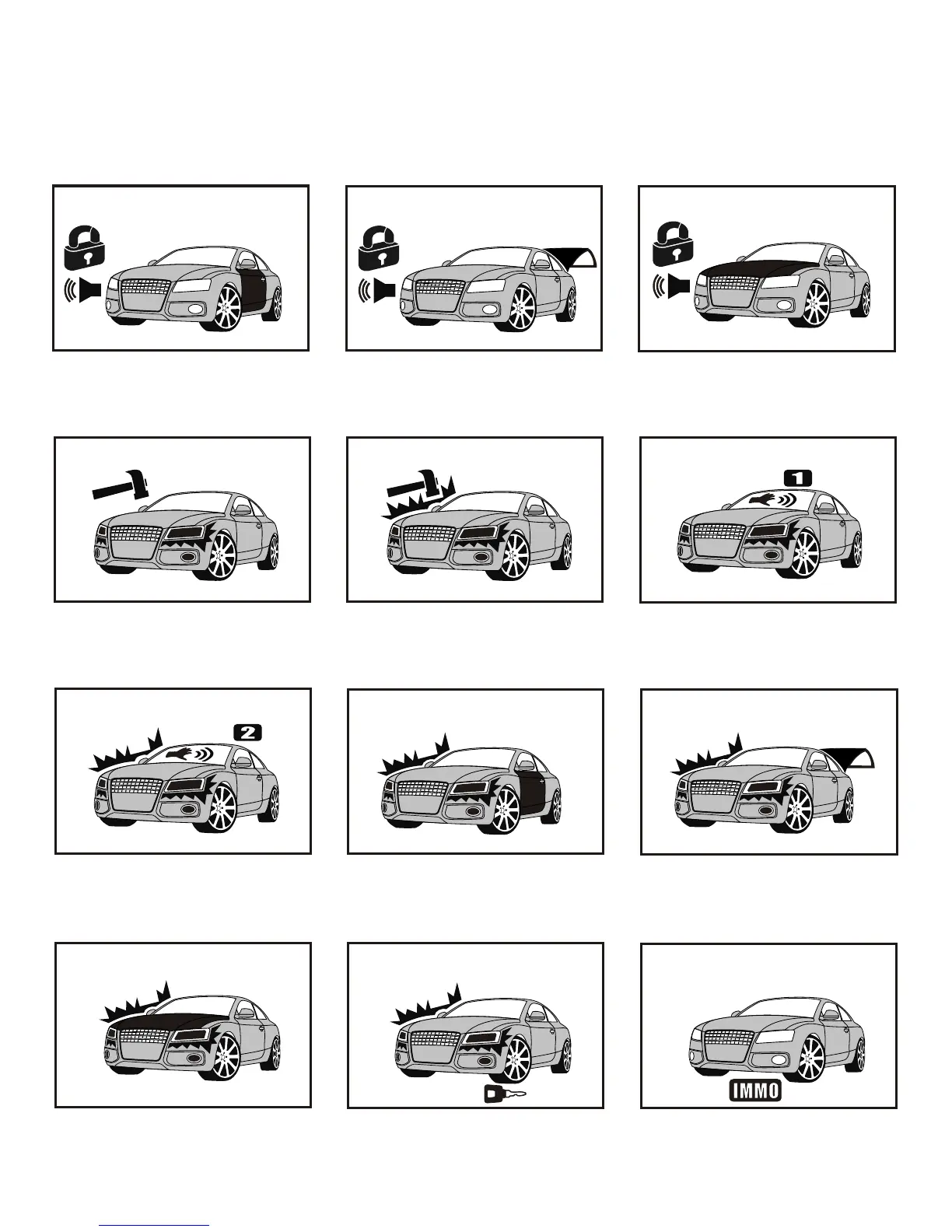 1

2

IMMO