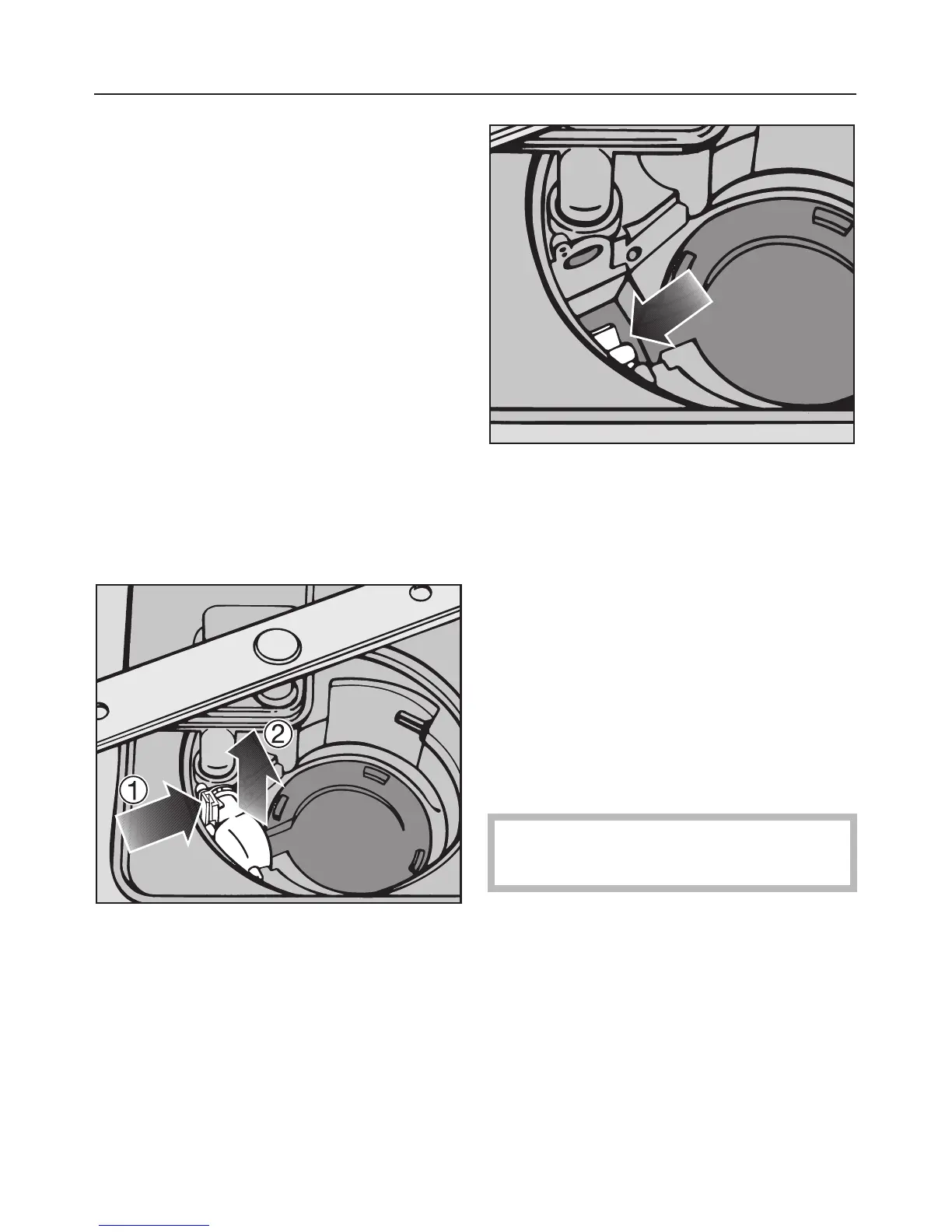 ①
②