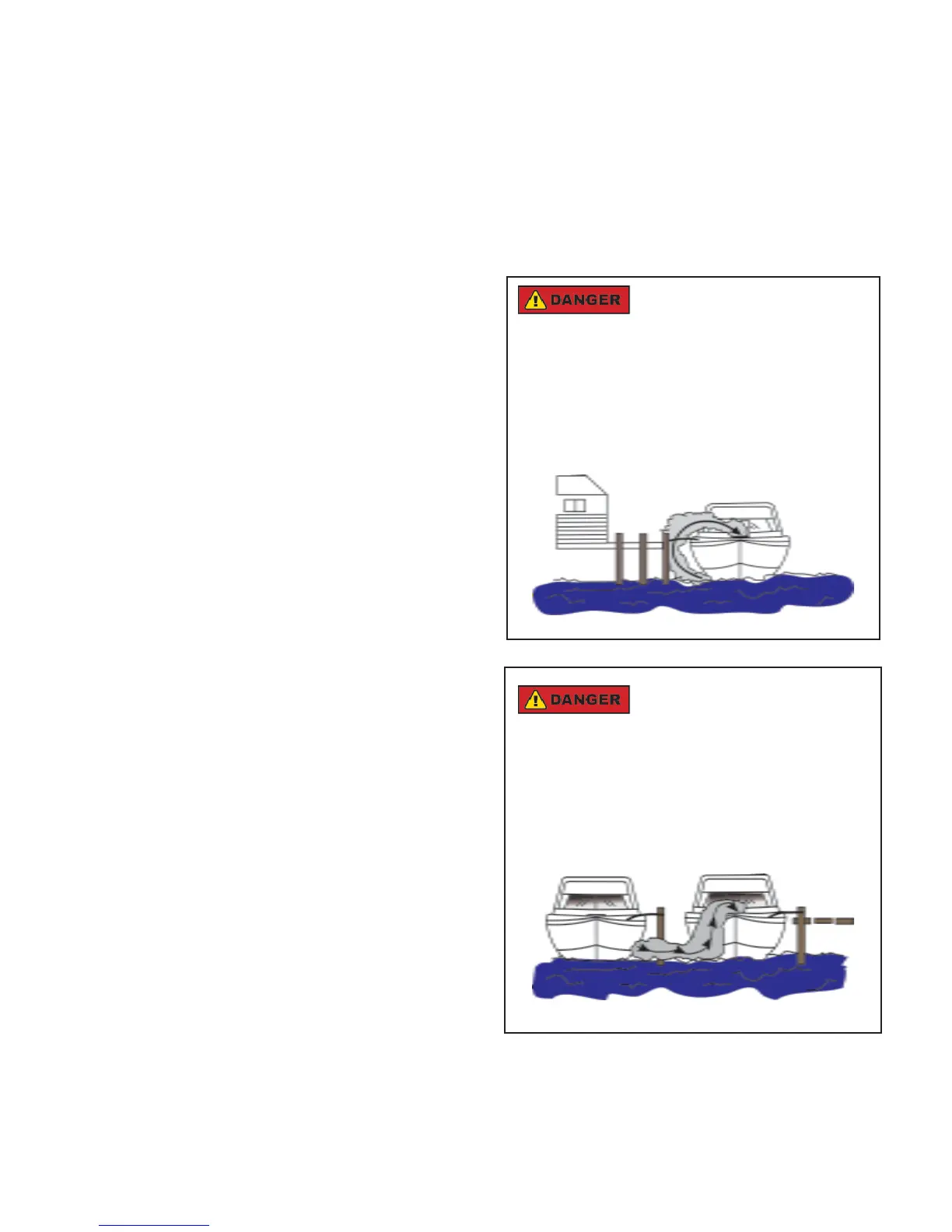 DANGER

DANGER