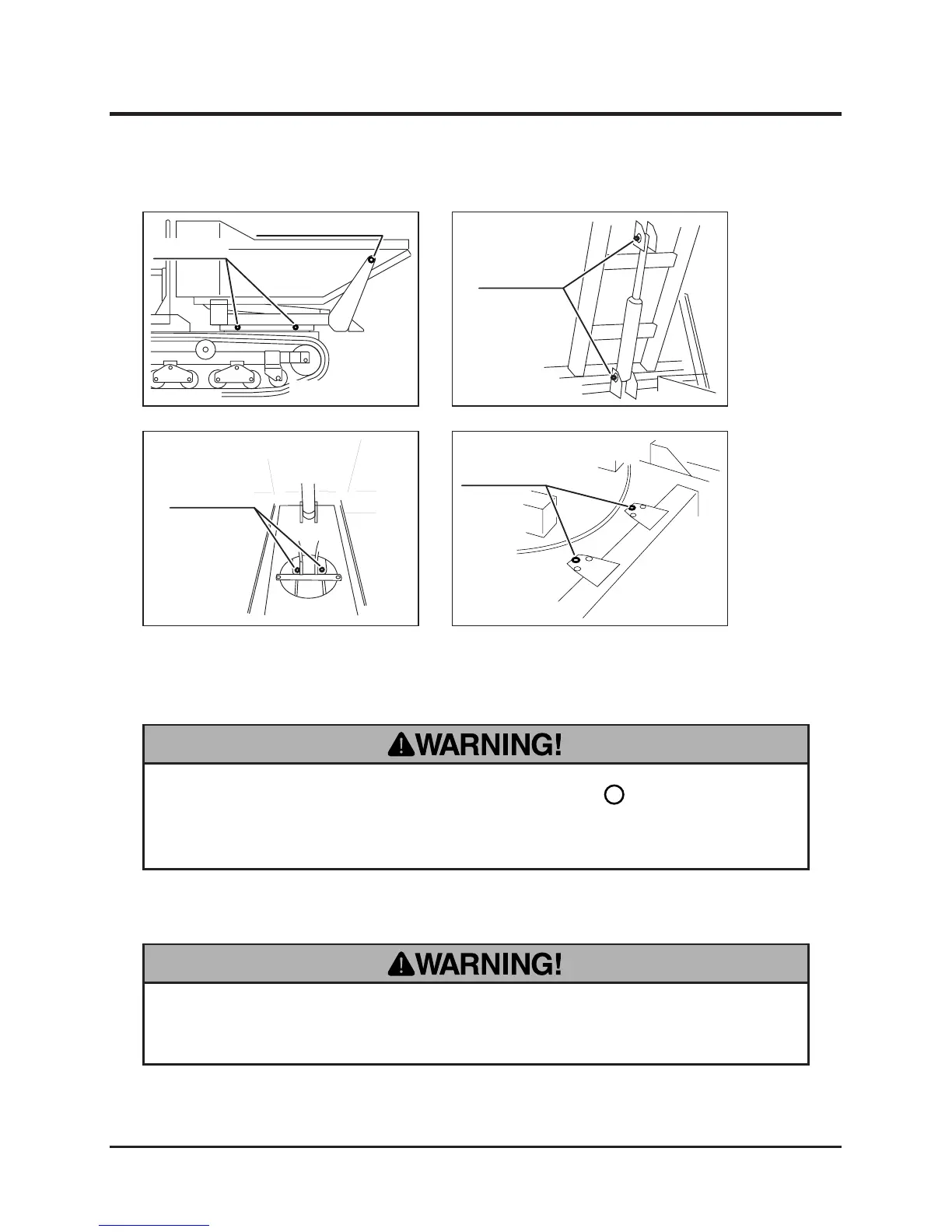 WARNING!

WARNING!