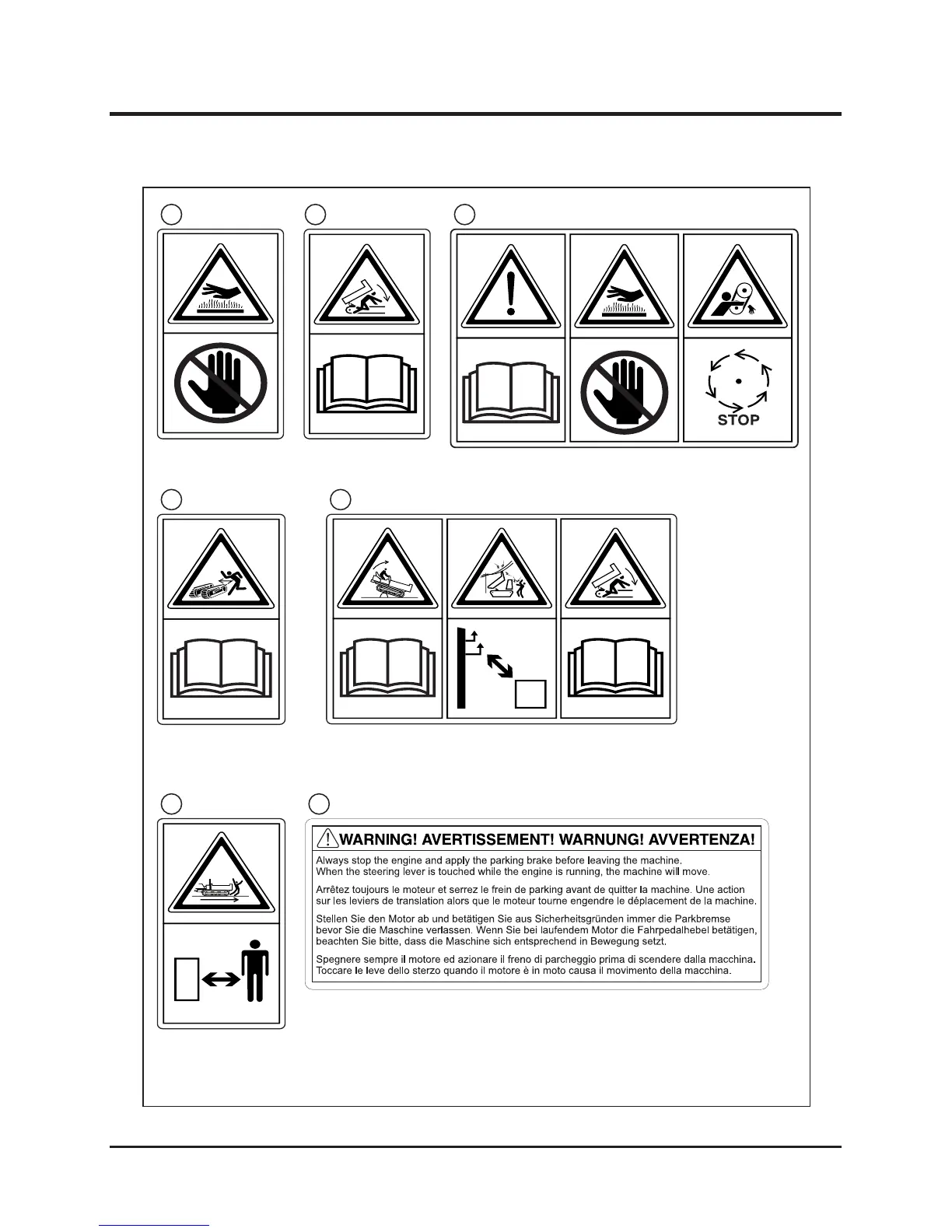 STOP

WARNING! AVERTISSEMENT! WARNUNG! AVVERTENZA!

Always stop the engine and apply the parking brake before leaving the machine. When the steering lever is touched while the engine is running, the machine will move.

Arrêtez toujours le moteur et serrez le frein de parking avant de quitter la machine. Une action sur les leviers de translation alors que le moteur tourne engendre le déplacement de la machine.

Stellen Sie den Motor ab und betätigen Sie aus Sicherheitsgründen immer die Parkbremse bevor Sie die Maschine verlassen. Wenn Sie bei laufendem Motor die Fahrpedalhebel betätigen, beachten Sie bitte, dass die Maschine sich entsprechend in Bewegung setzt.

Spegnere sempre il motore ed azionare il freno di parcheggio prima di scendere dalla macchina. Toccare le leve dello sterzo quando il motore è in moto causa il movimento della macchina.