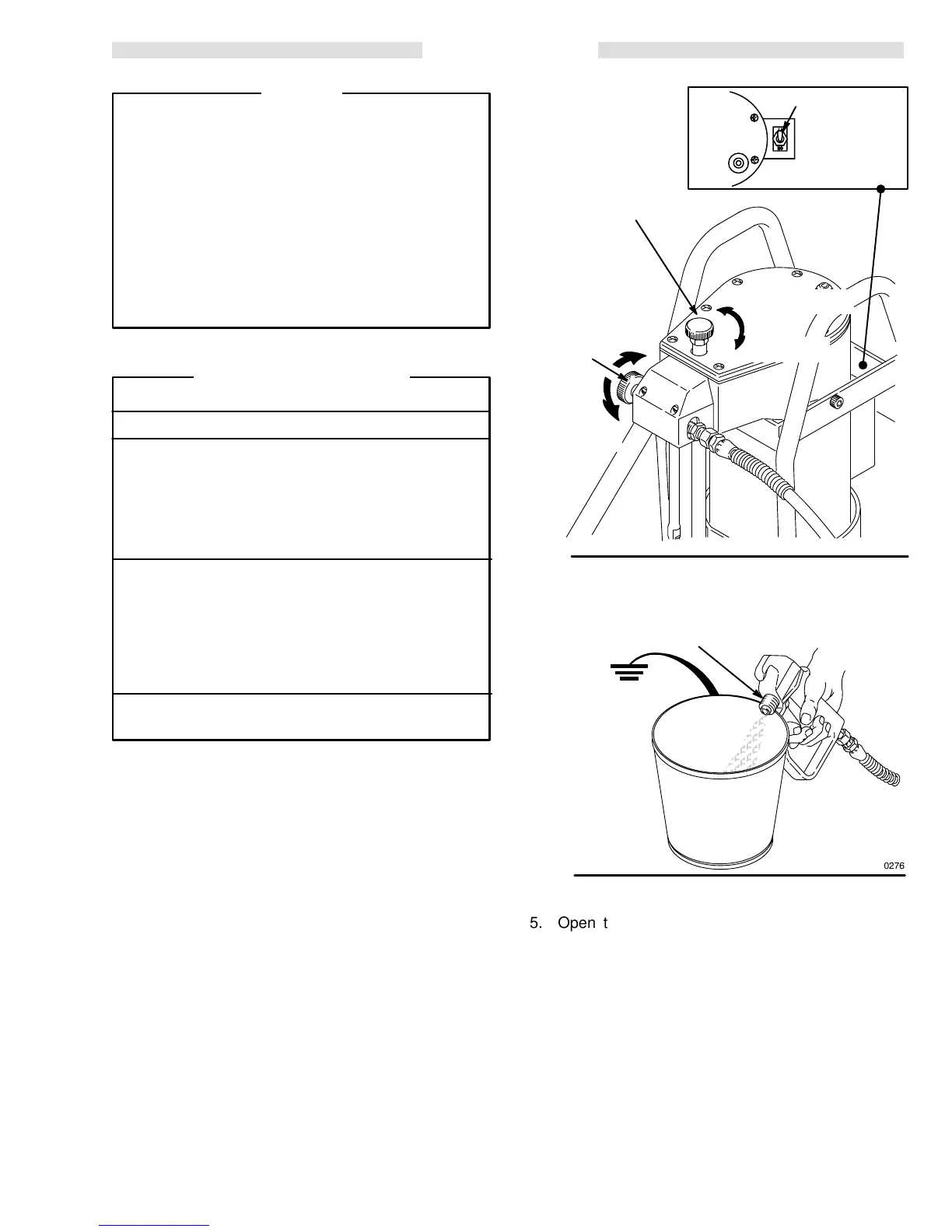 0276

5. Open t