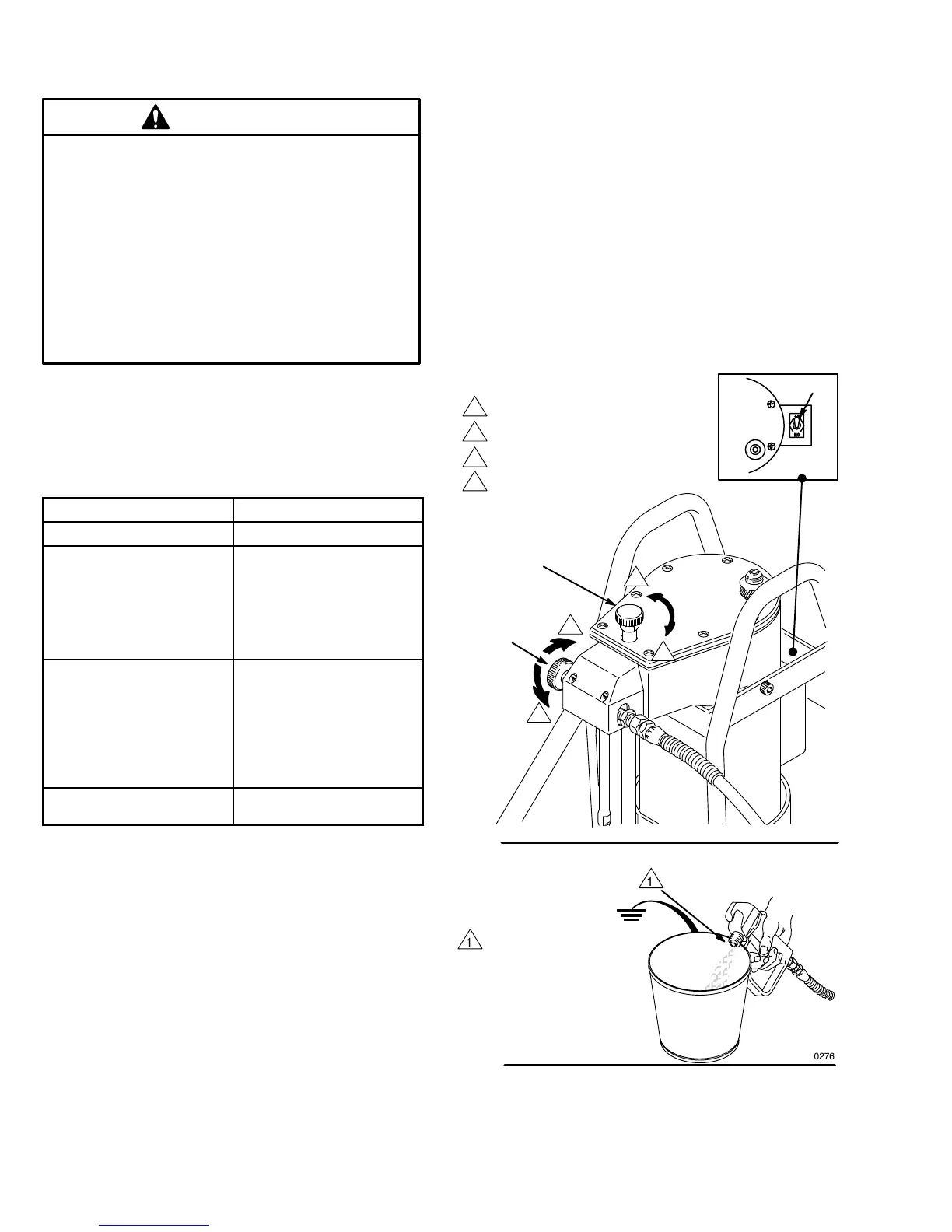 1

1

0276