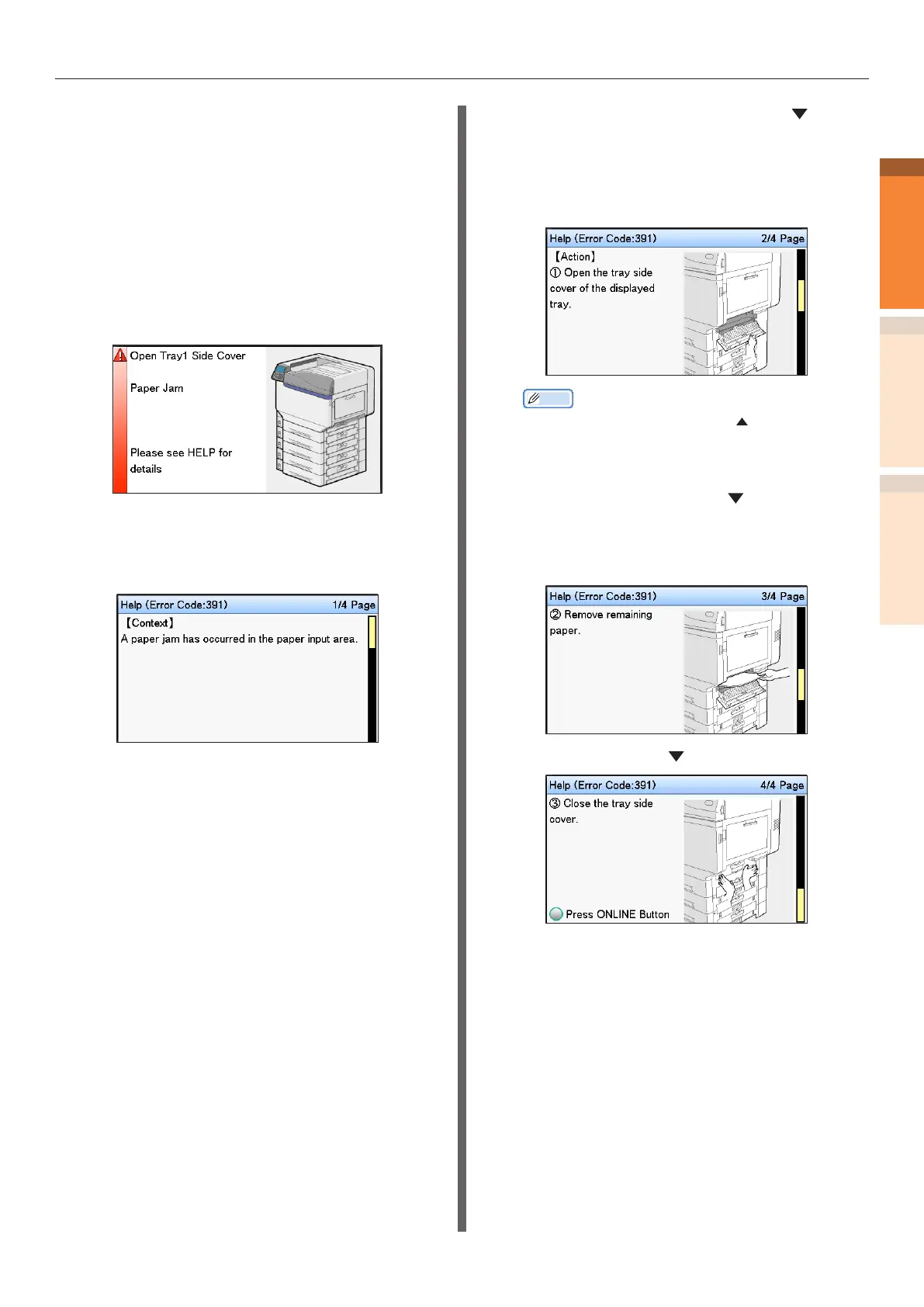 Open Tray1 Side Cover

Paper Jam

Please see HELP for details

Help (Error Code:391) 1/4 Page

【Context】

A paper jam has occurred in the paper input area.

Help (Error Code:391) 2/4 Page

【Action】

① Open the tray side cover of the displayed tray.

Help (Error Code:391) 3/4 Page

② Remove remaining paper.

Help (Error Code:391) 4/4 Page

③ Close the tray side cover.

Press ONLINE Button