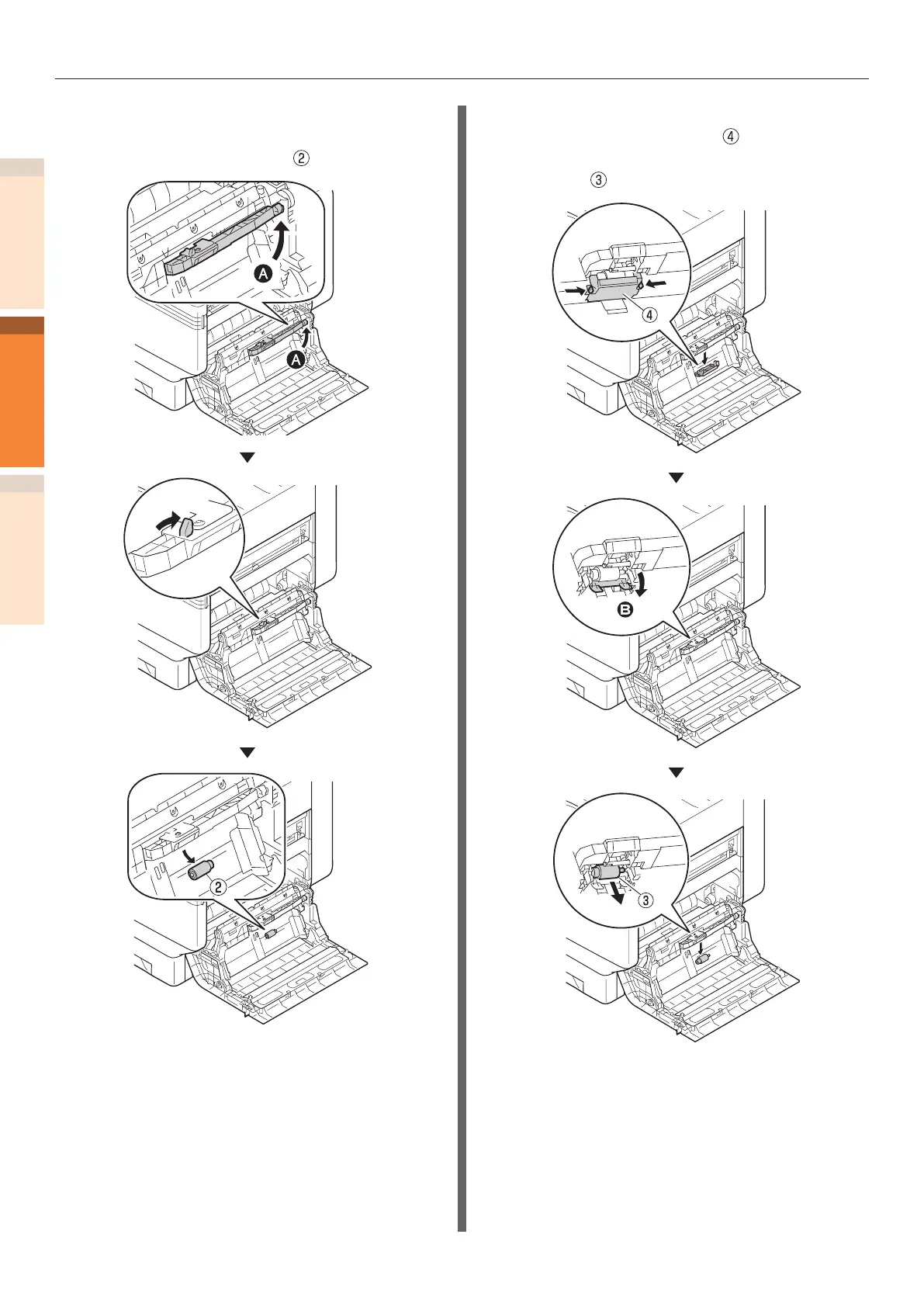 ②

A

A

②

④

③

④

B

③