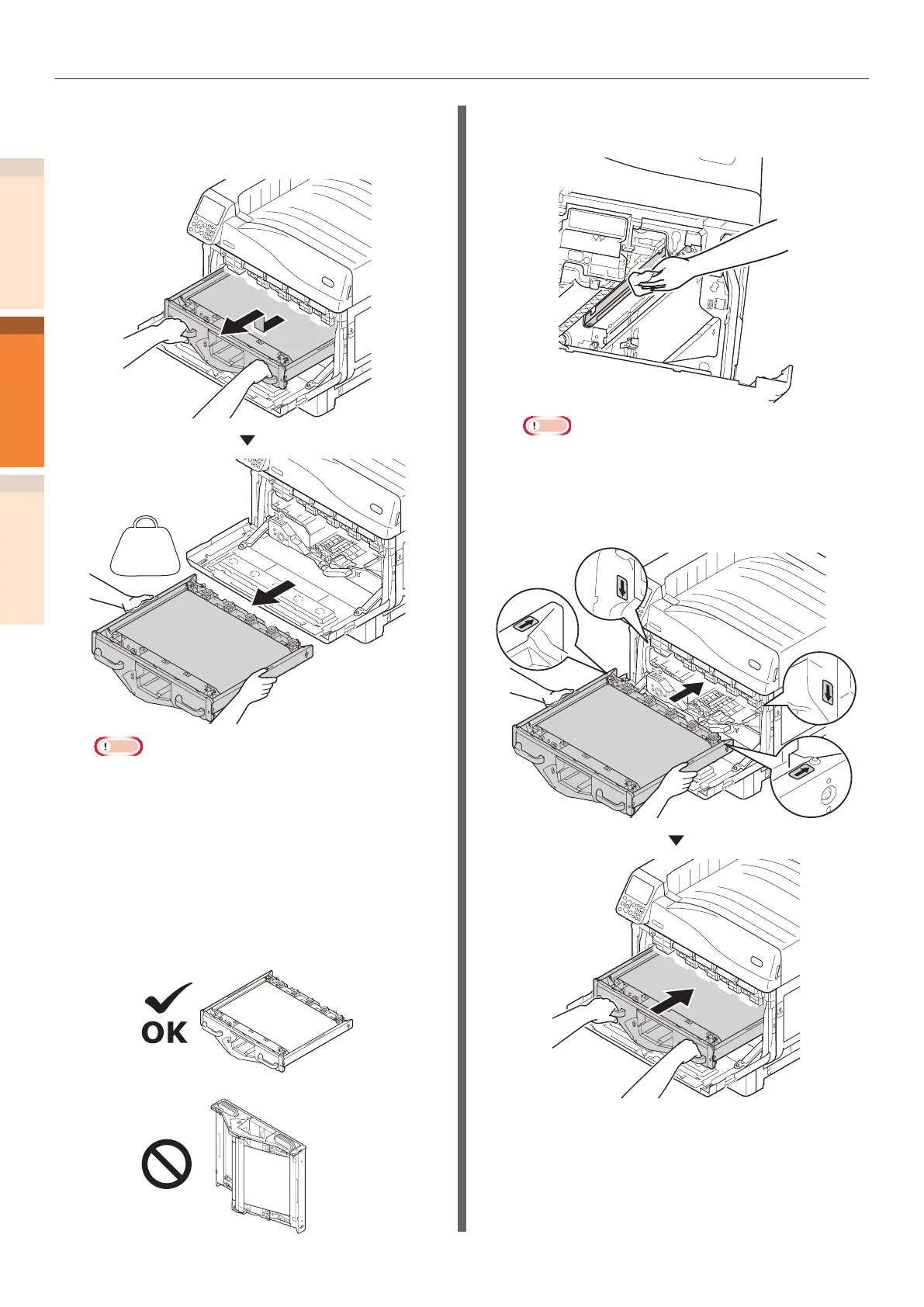 OK