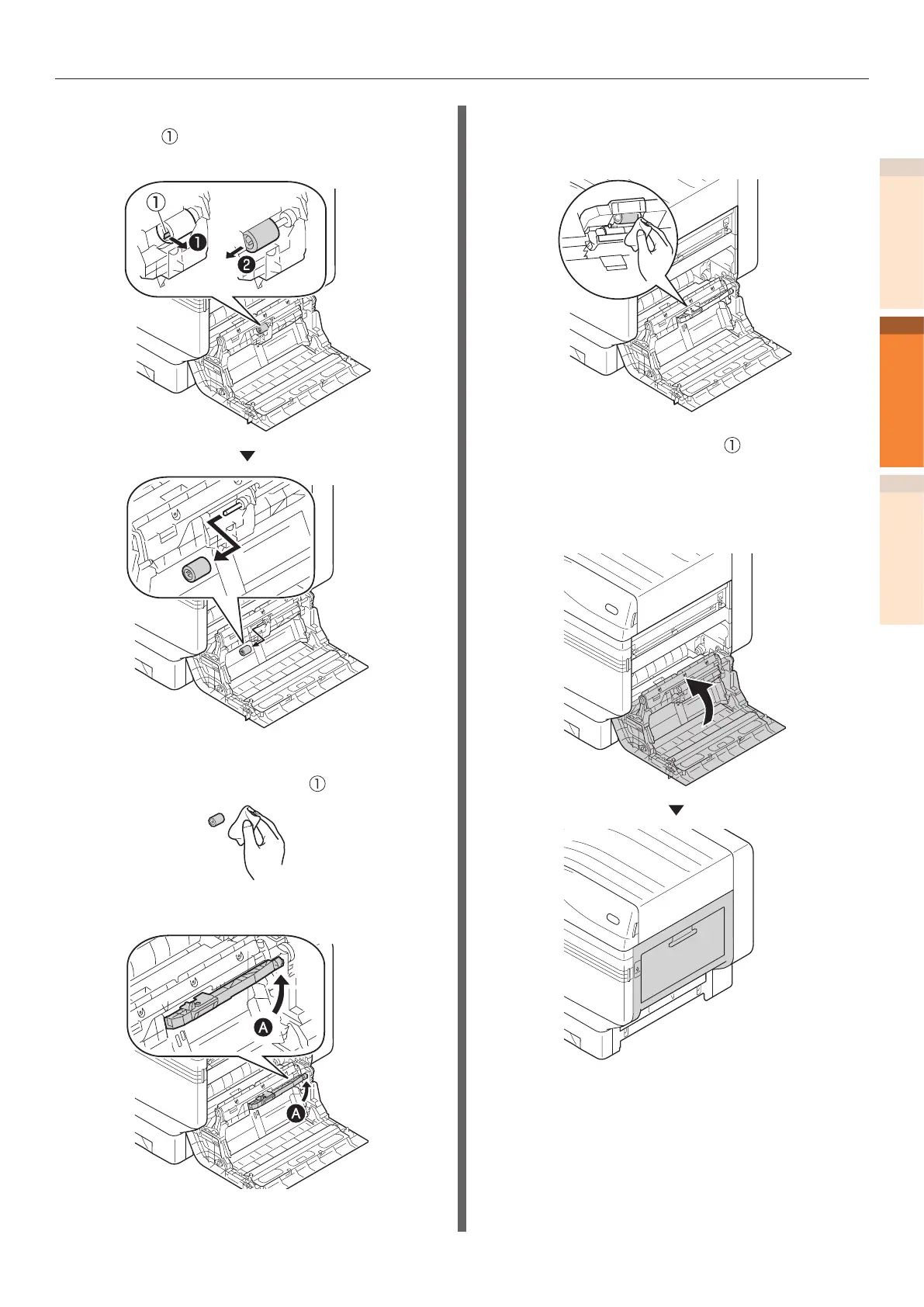 ①

①

❶

❷

①

①

A

A