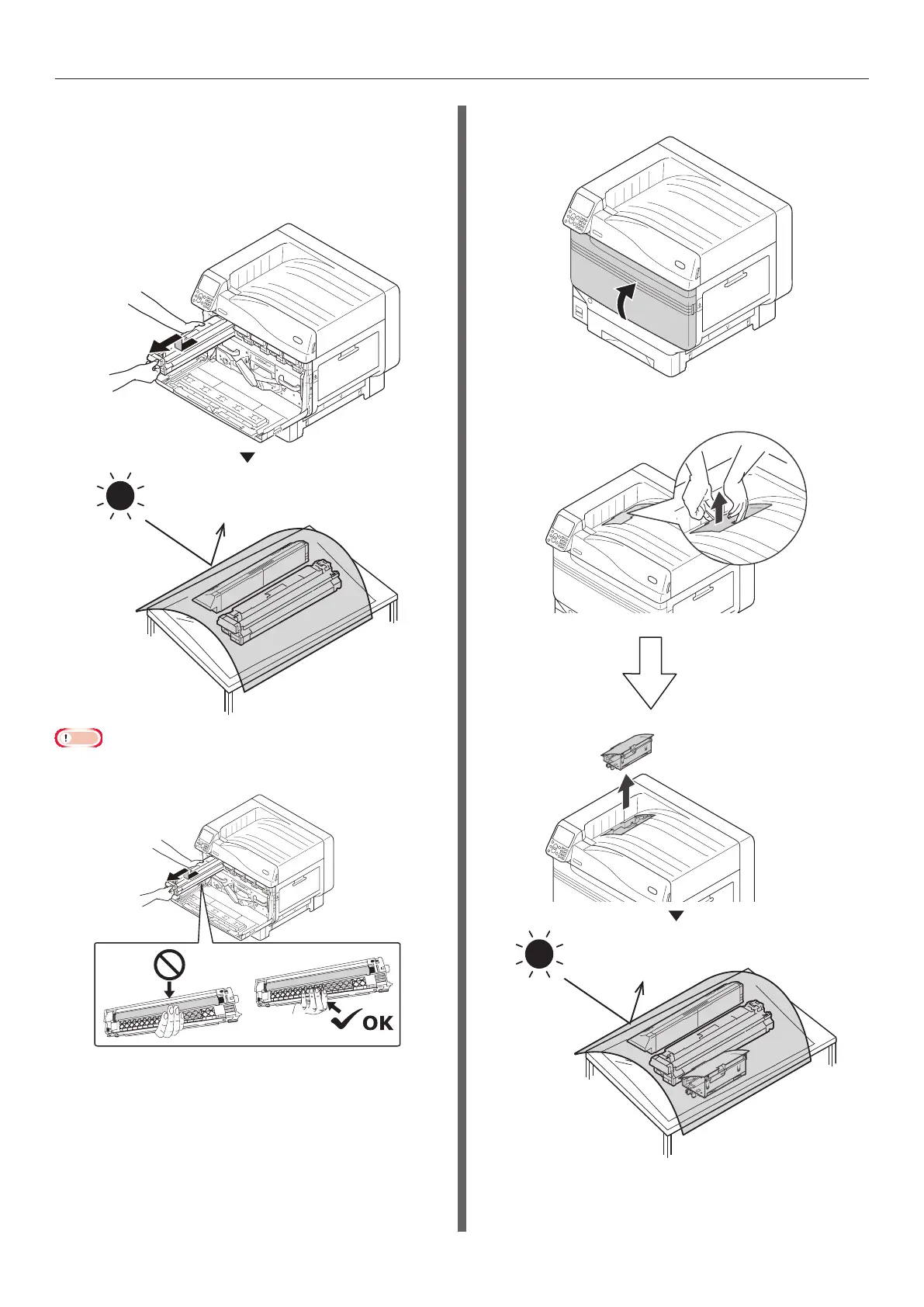 OK