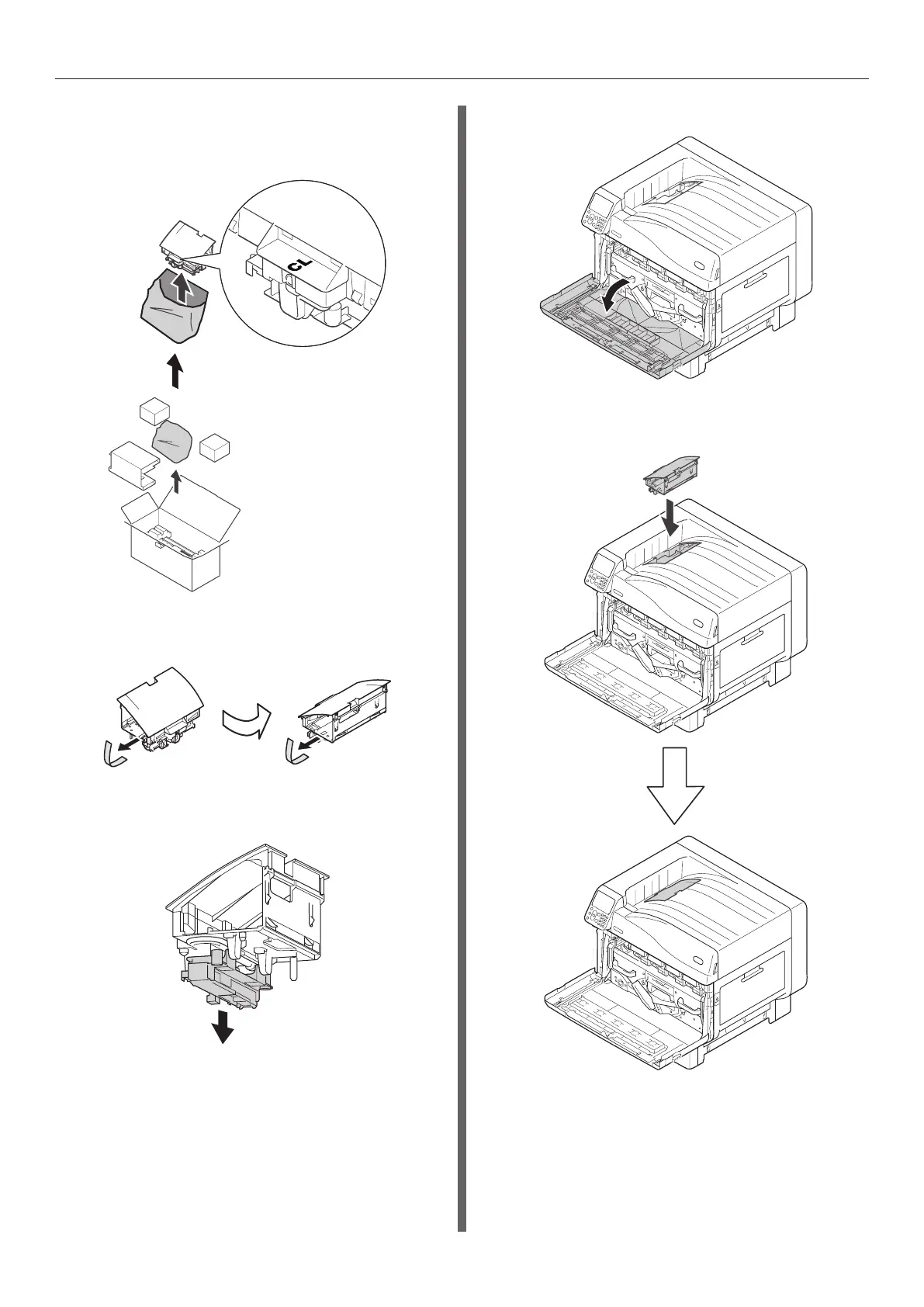 CL