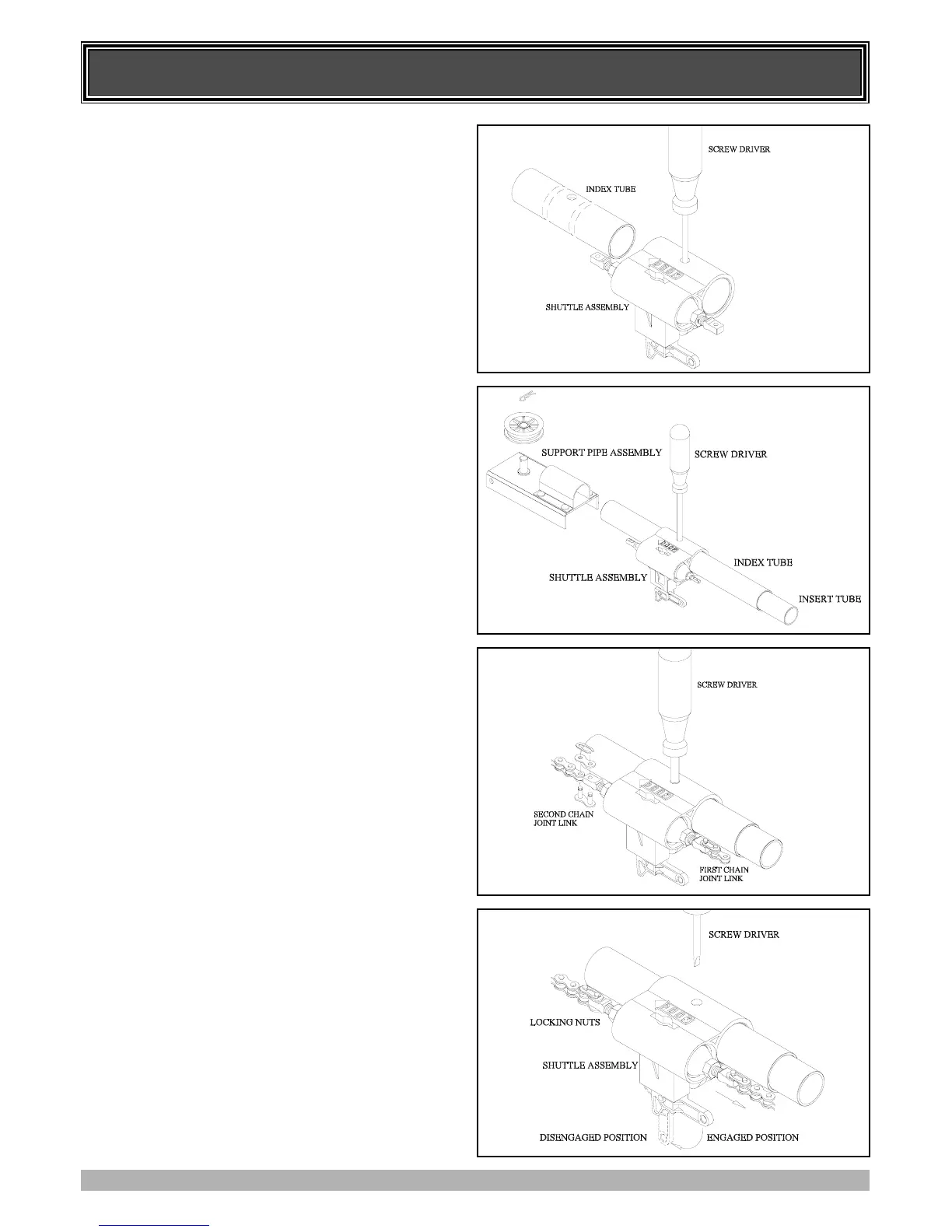 SCREW DRIVER

INDEX TUBE

SHUTTLE ASSEMBLY

SUPPORT PIPE ASSEMBLY

SCREW DRIVER

INDEX TUBE

SHUTTLE ASSEMBLY

INSERT TUBE

SCREW DRIVER

SECOND CHAIN JOINT LINK

FIRST CHAIN JOINT LINK

SCREW DRIVER

LOCKING NUTS

SHUTTLE ASSEMBLY

DISENGAGED POSITION

ENGAGED POSITION