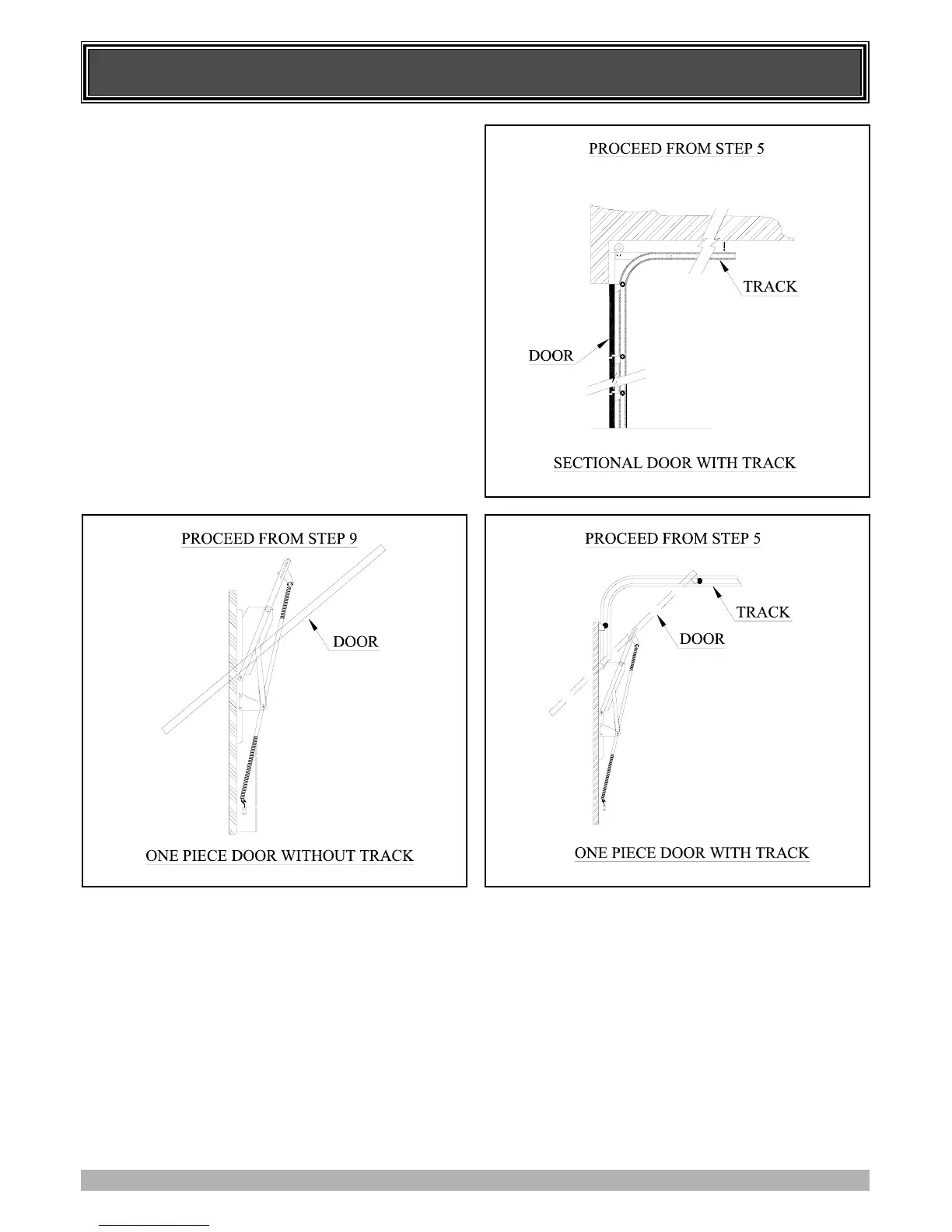 PROCEED FROM STEP 5

TRACK

DOOR

SECTIONAL DOOR WITH TRACK

PROCEED FROM STEP 9

DOOR

ONE PIECE DOOR WITHOUT TRACK

PROCEED FROM STEP 5

TRACK

DOOR

ONE PIECE DOOR WITH TRACK