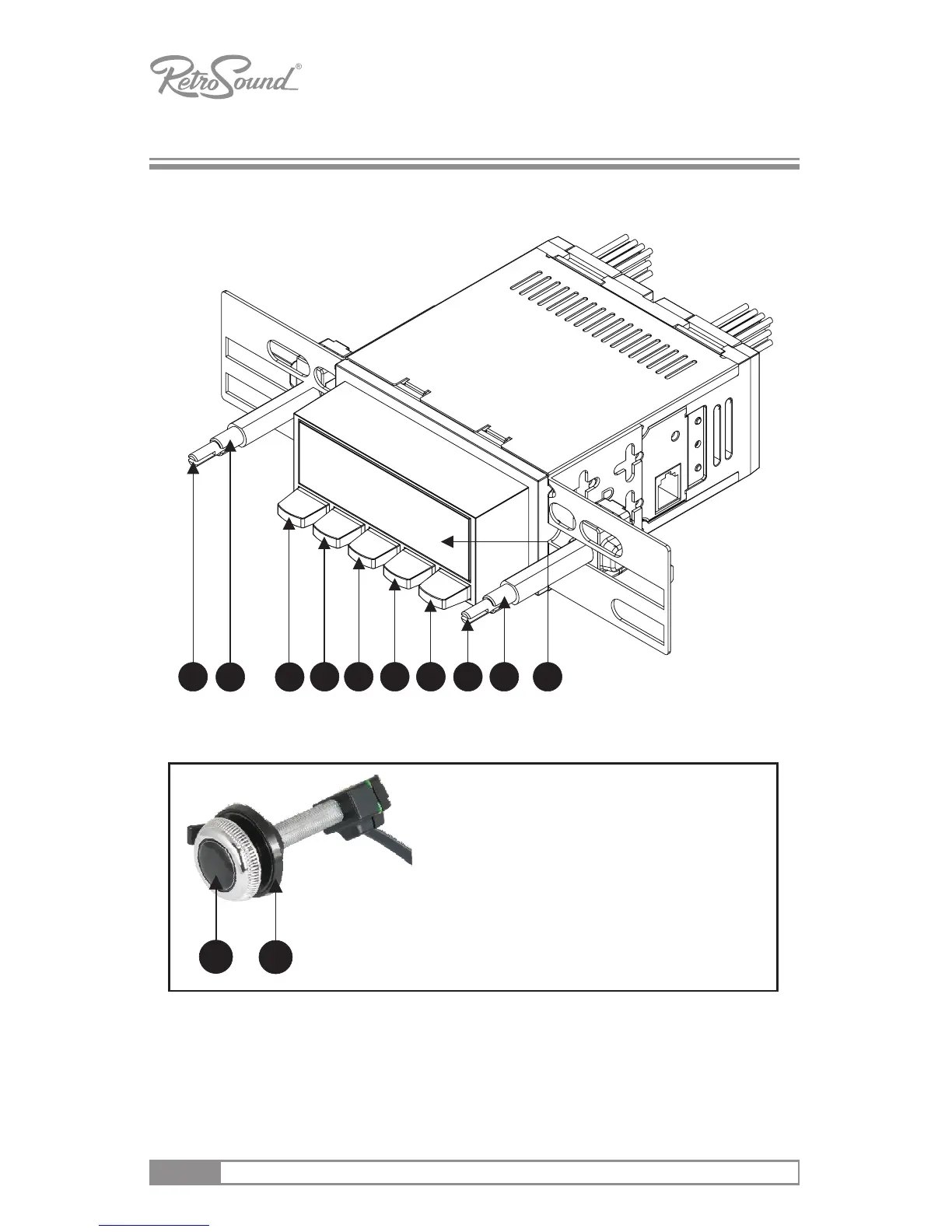 RetroSound®