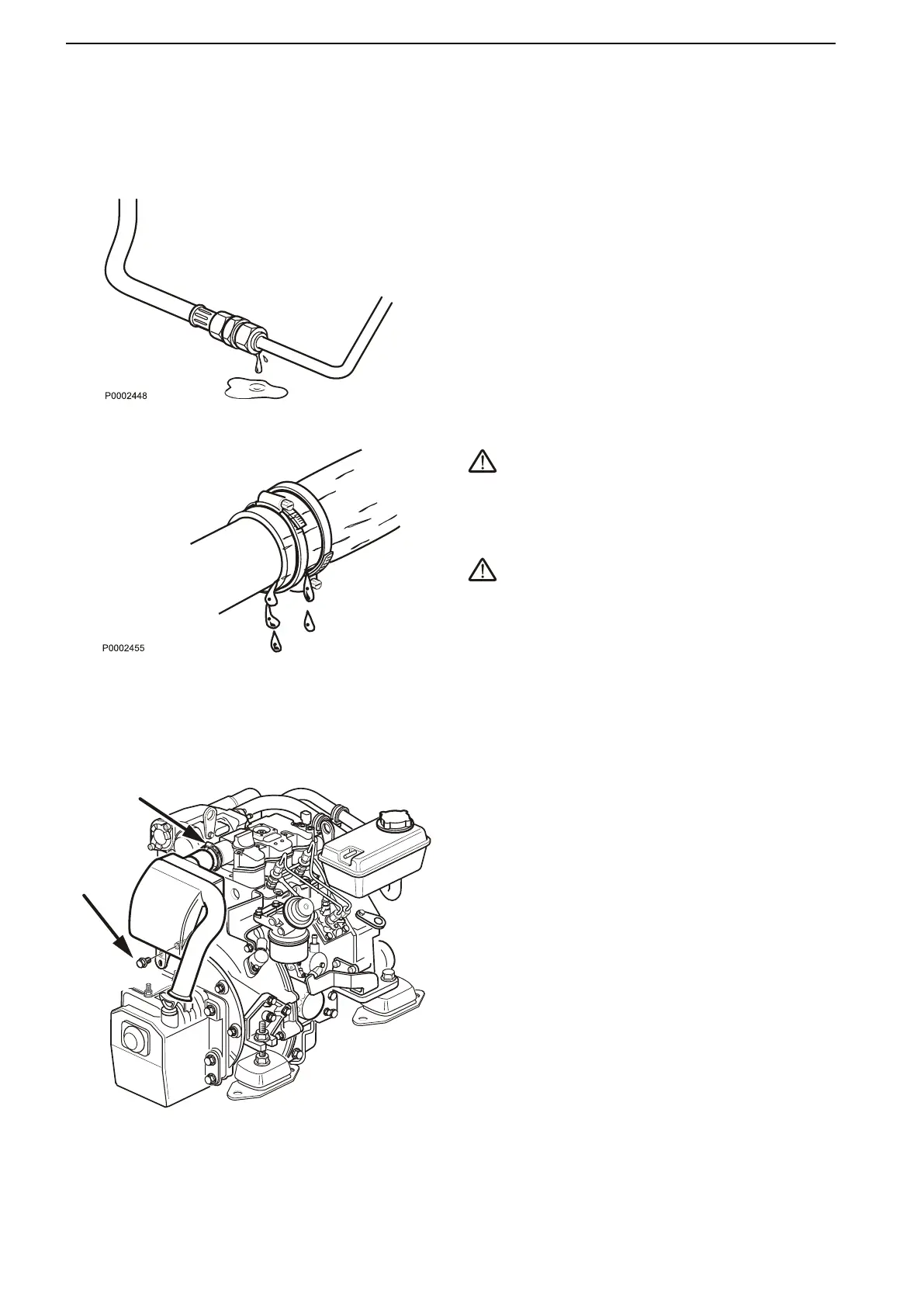 P0002448

P0002455