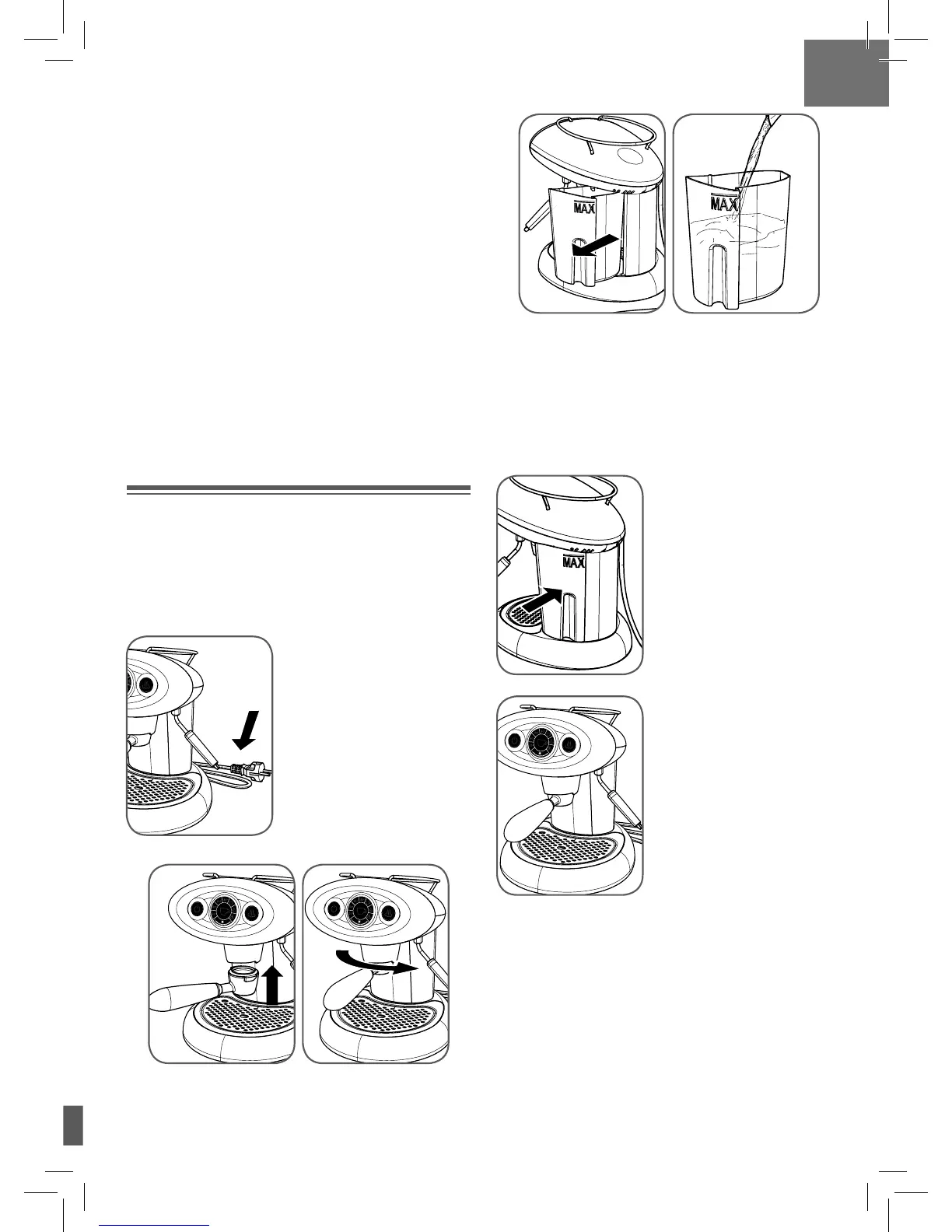 MAX

MAX

MAX