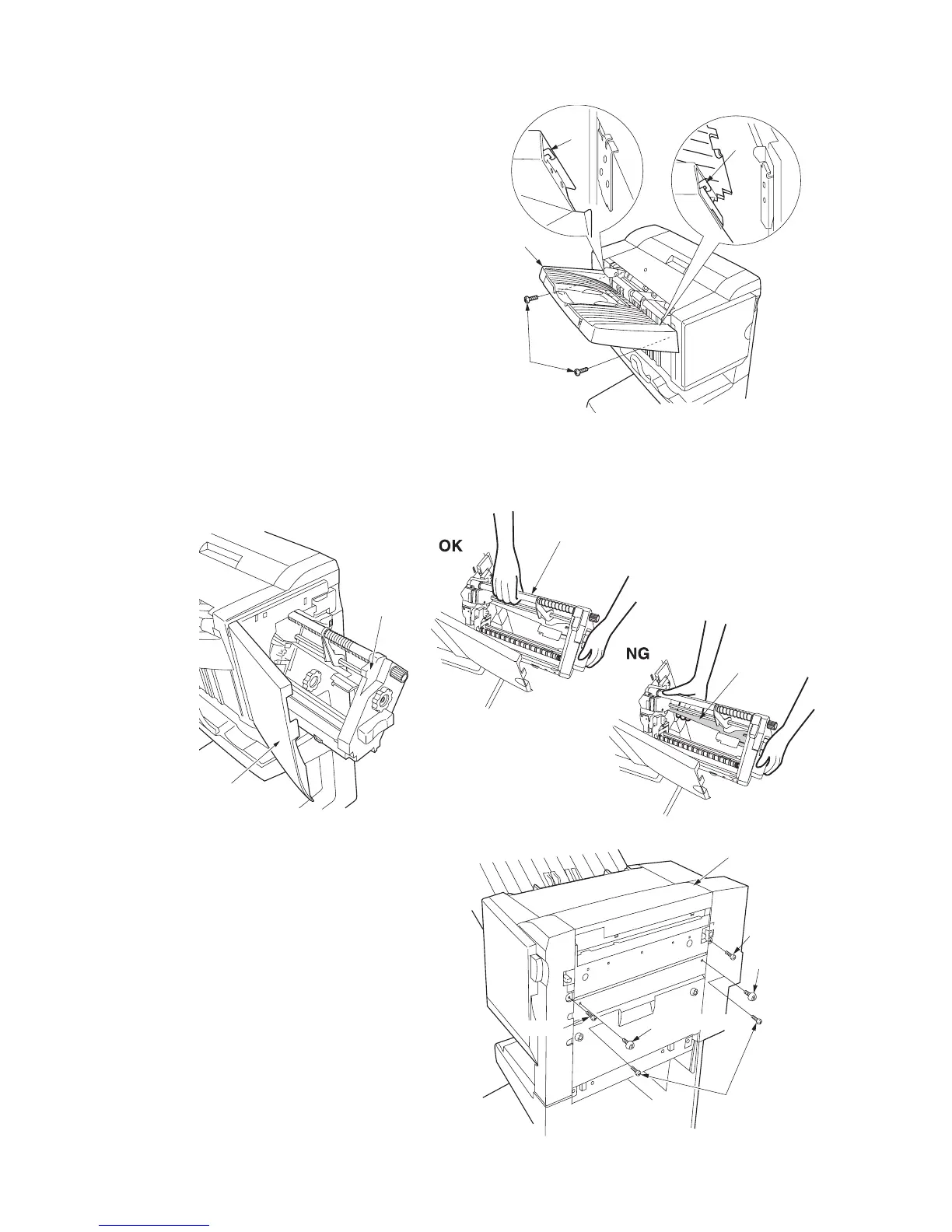 OK

NG