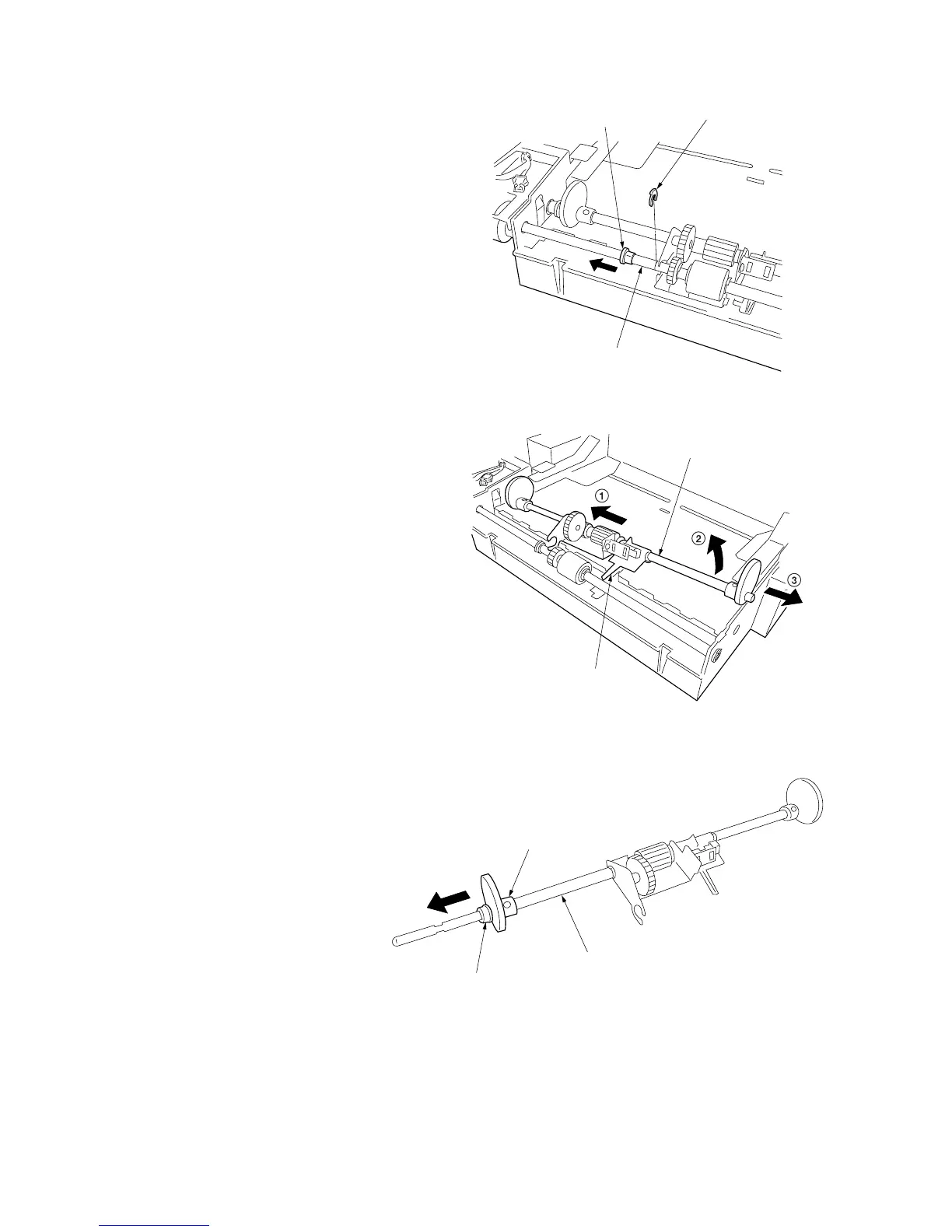 ①

②

③